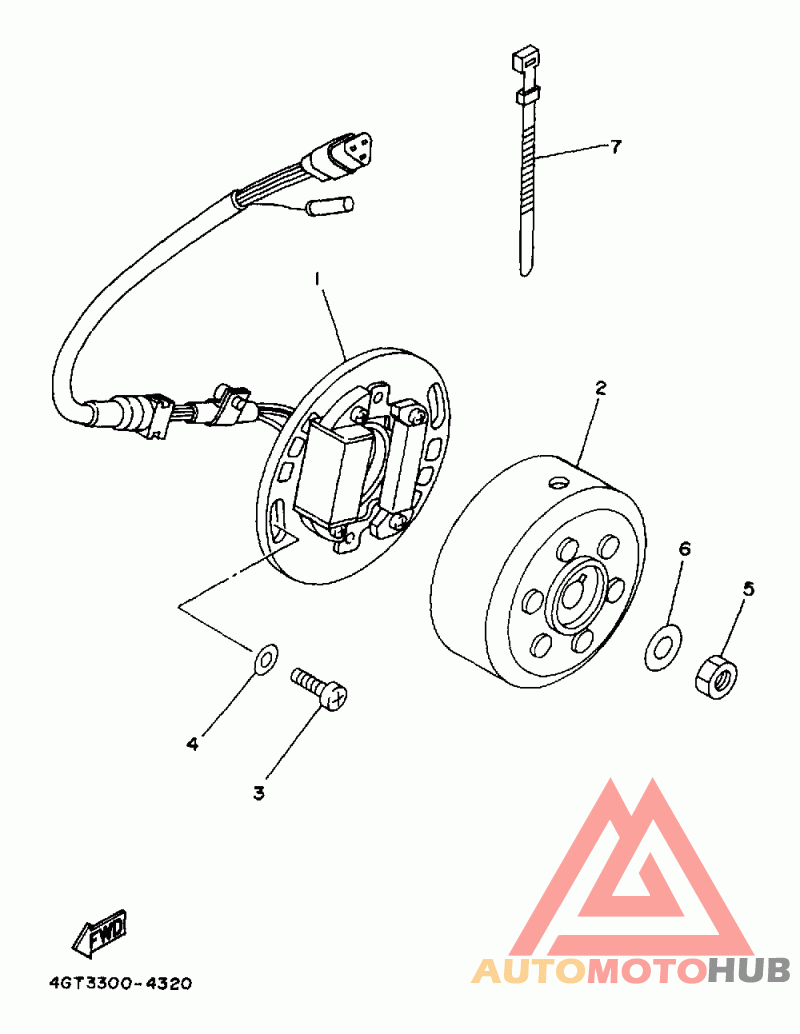 7
1
2
6
5
4
3
FWD
4GT3300-4320
AUTOMOTOHUB