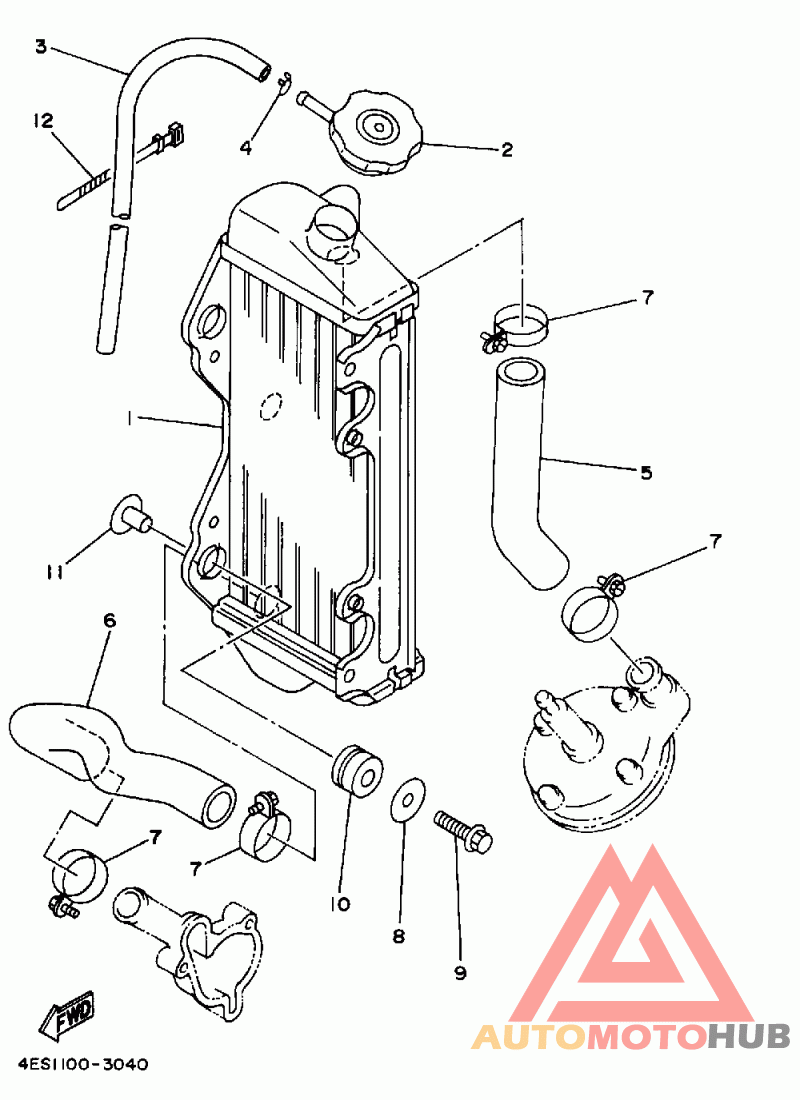 3

12

4

2

7

1

5

11

7

6

7

7

10

8

9

FWD

4ES1100-3040

AUTOMOTOHUB