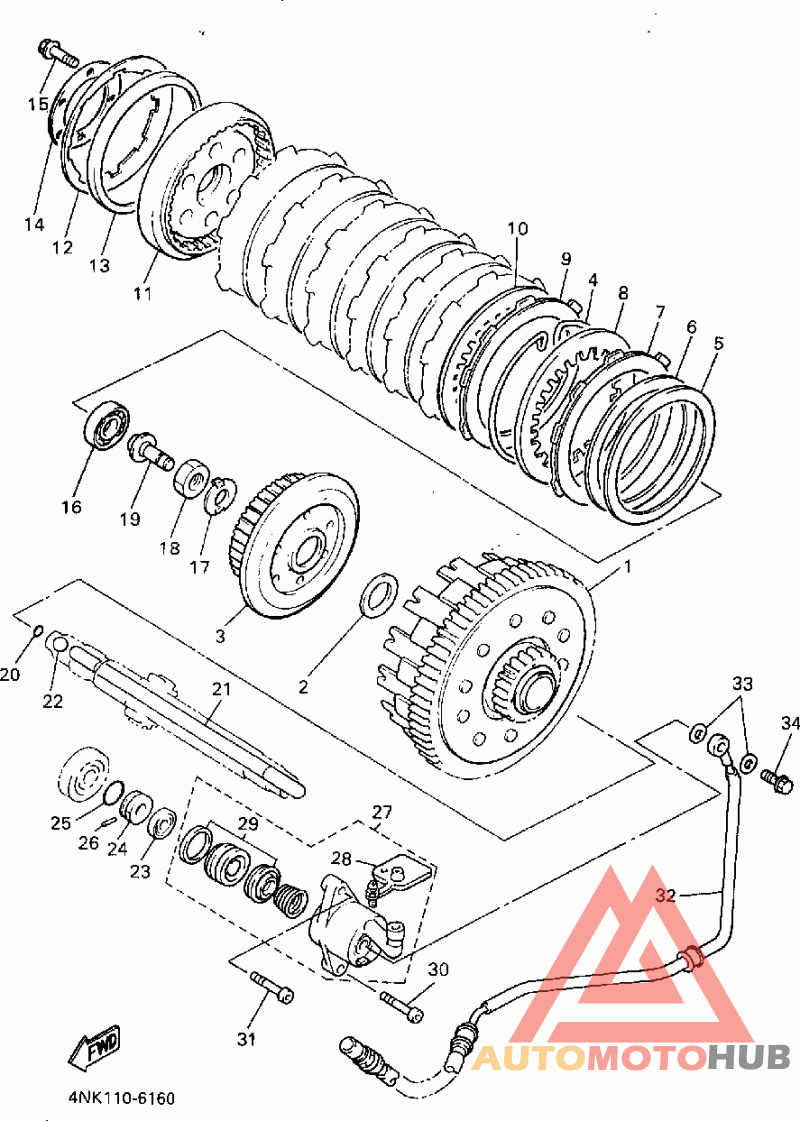 15
14
12
13
11
10
9
4
8
7
6
5
16
19
18
17
3
2
1
20
22
21
33
34
25
26
24
23
29
27
28
32
30
31
FWD
4NK110-6160
AUTOMOTOHUB