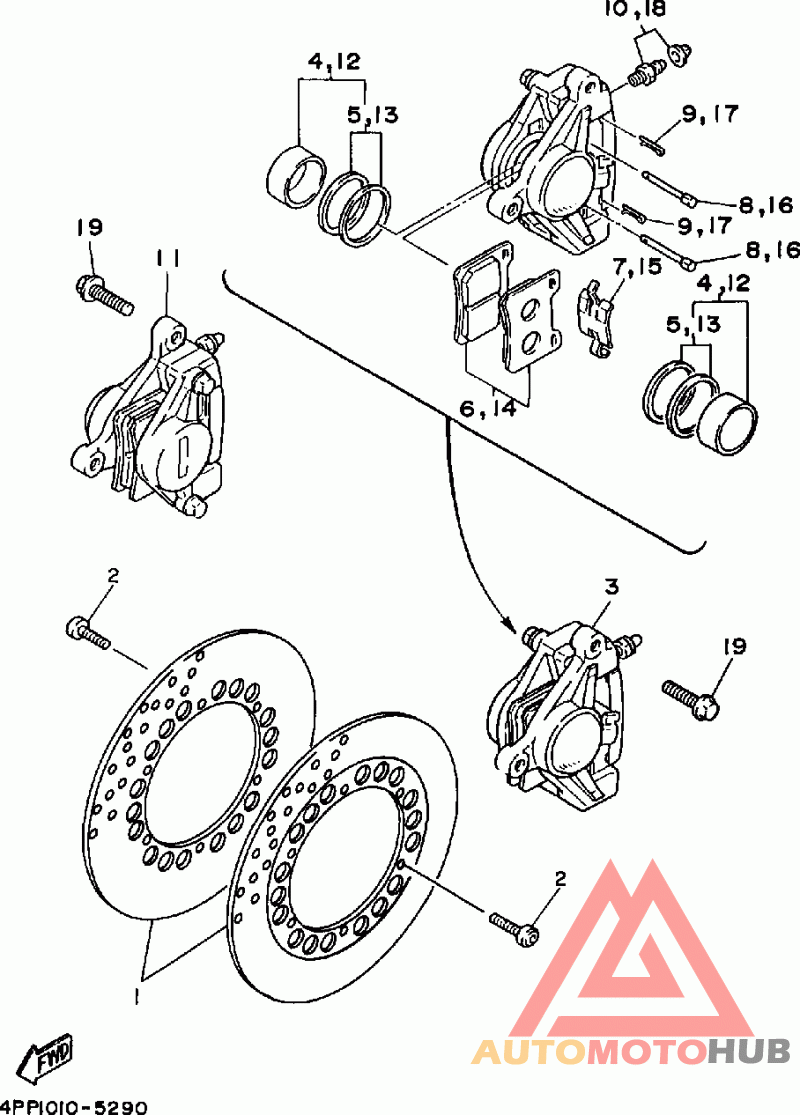 10,18
4,12
5,13
9,17
8,16
9,17
8,16
19
11
7,15
4,12
5,13
6,14
2
3
19
2
1
FWD
4PP1010-5290
AUTOMOTOHUB