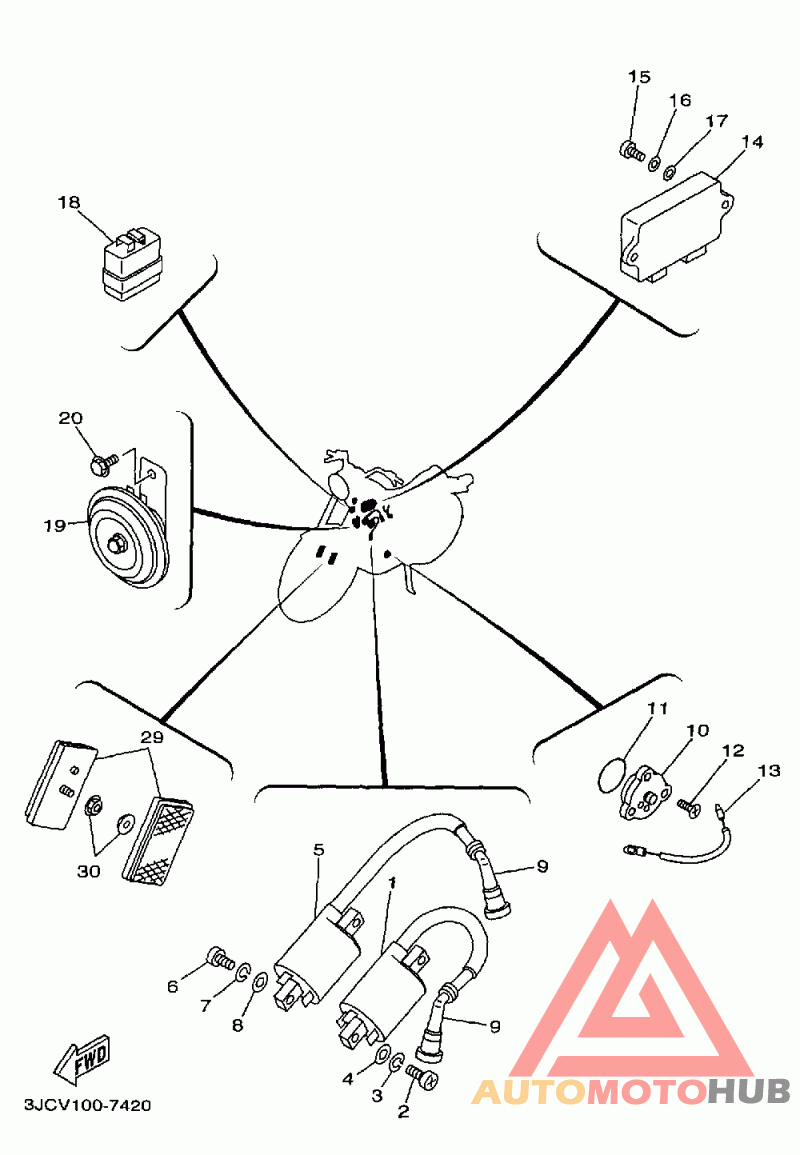 15
16
17
14
18
20
19
29
30
11
10
12
13
5
1
9
6
7
8
9
4
3
2
FWD
3JCV100-7420
AUTOMOTOHUB