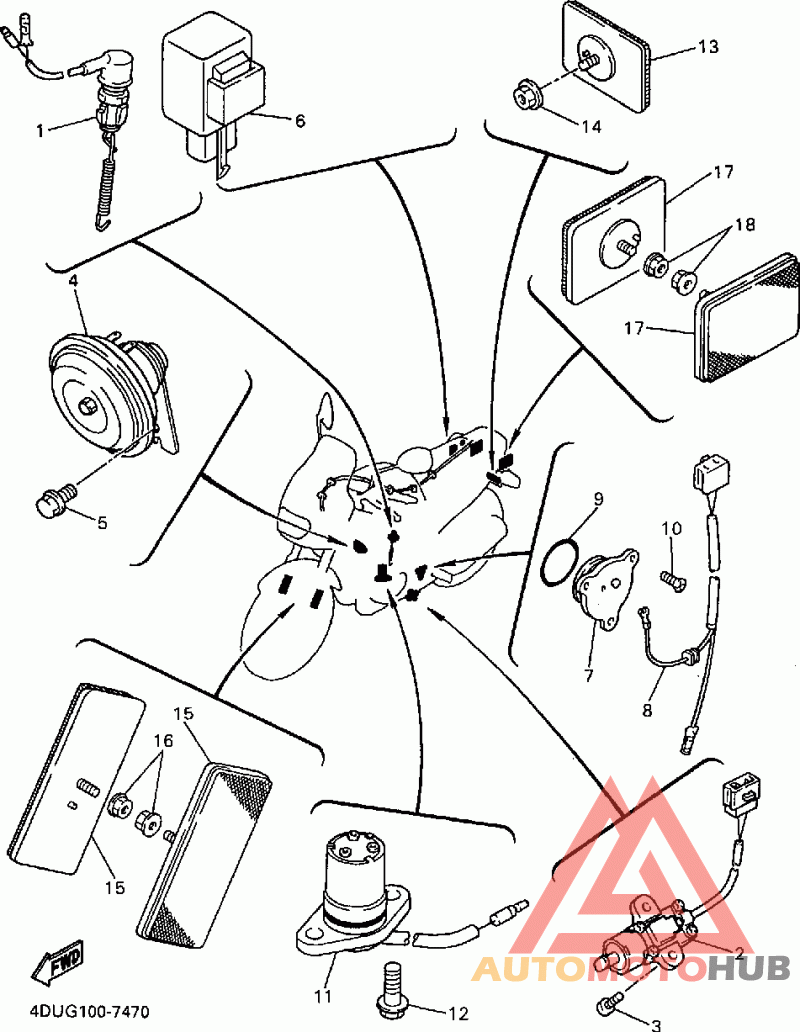 1
6
13
14
17
18
17
4
5
9
10
7
8
15
16
15
11
12
2
3
FWD
4DUG100-7470
AUTOMOTOHUB