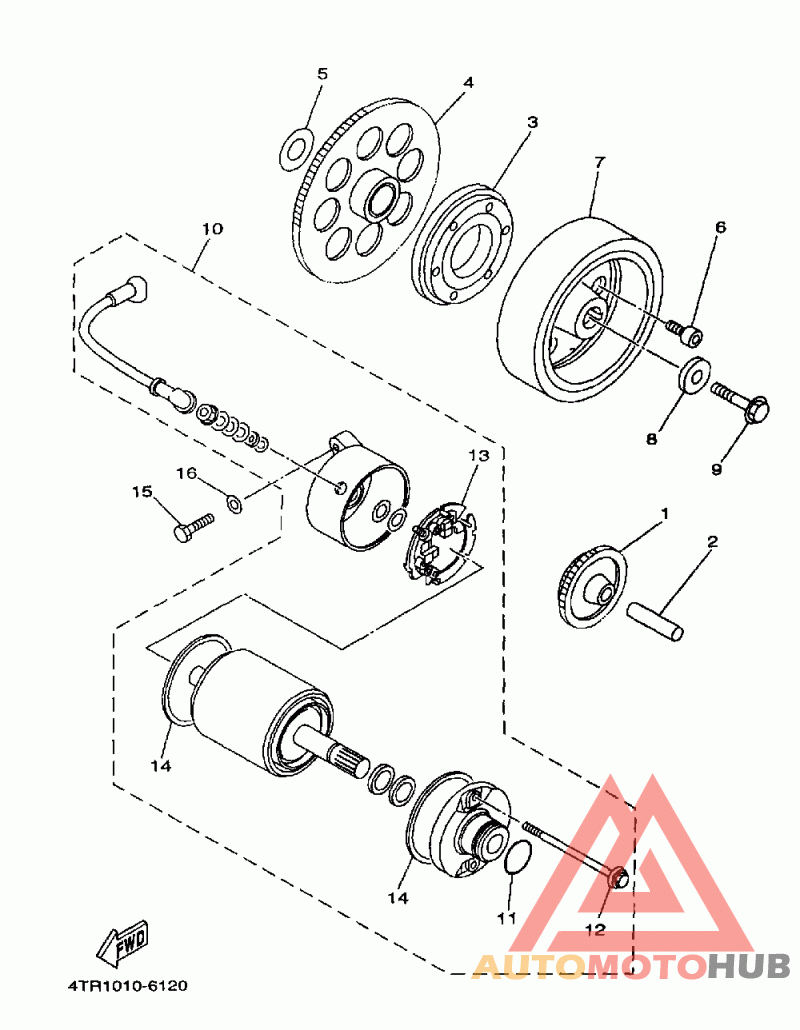 5
4
3
7
10
6
8
9
13
16
15
1
2
14
14
11
12
FWD
4TR1010-6120
AUTOMOTOHUB