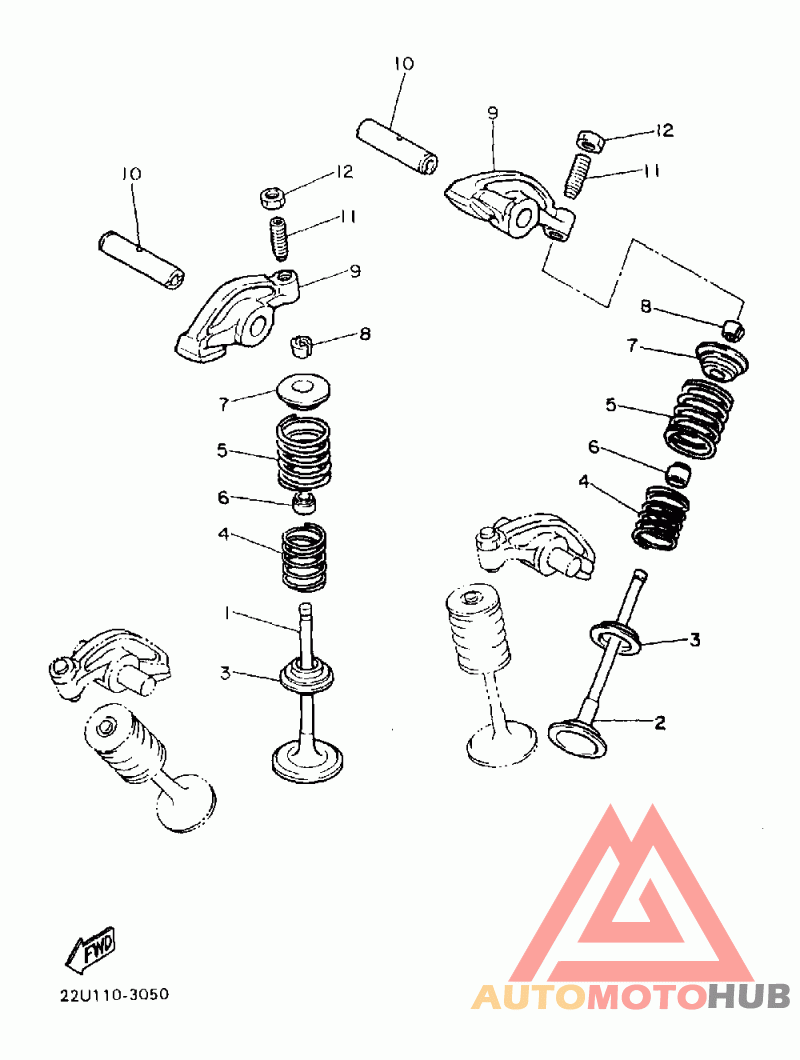 10
9
12
11
10
12
11
9
8
8
7
7
5
5
6
6
4
4
1
3
3
2
FWD
22U110-3050
AUTOMOTOHUB