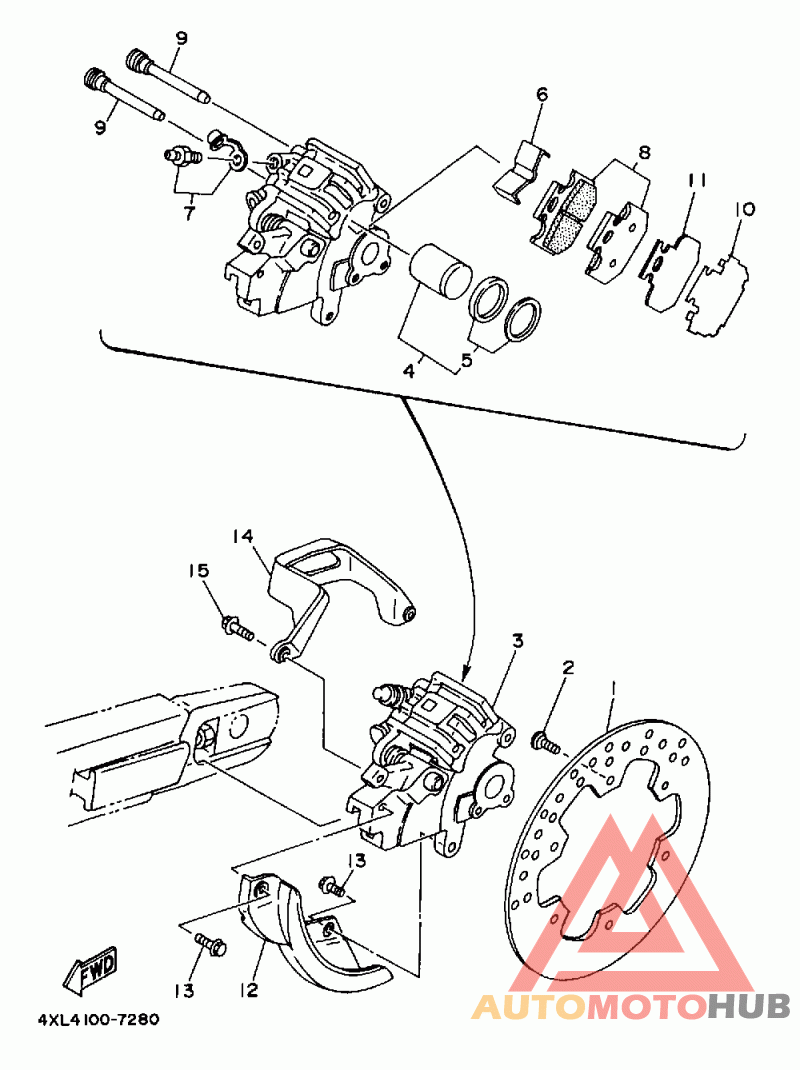 9
9
7
6
8
11
10
4
5
14
15
3
2
1
13
13
12
FWD
4XL4100-7280
AUTOMOTOHUB