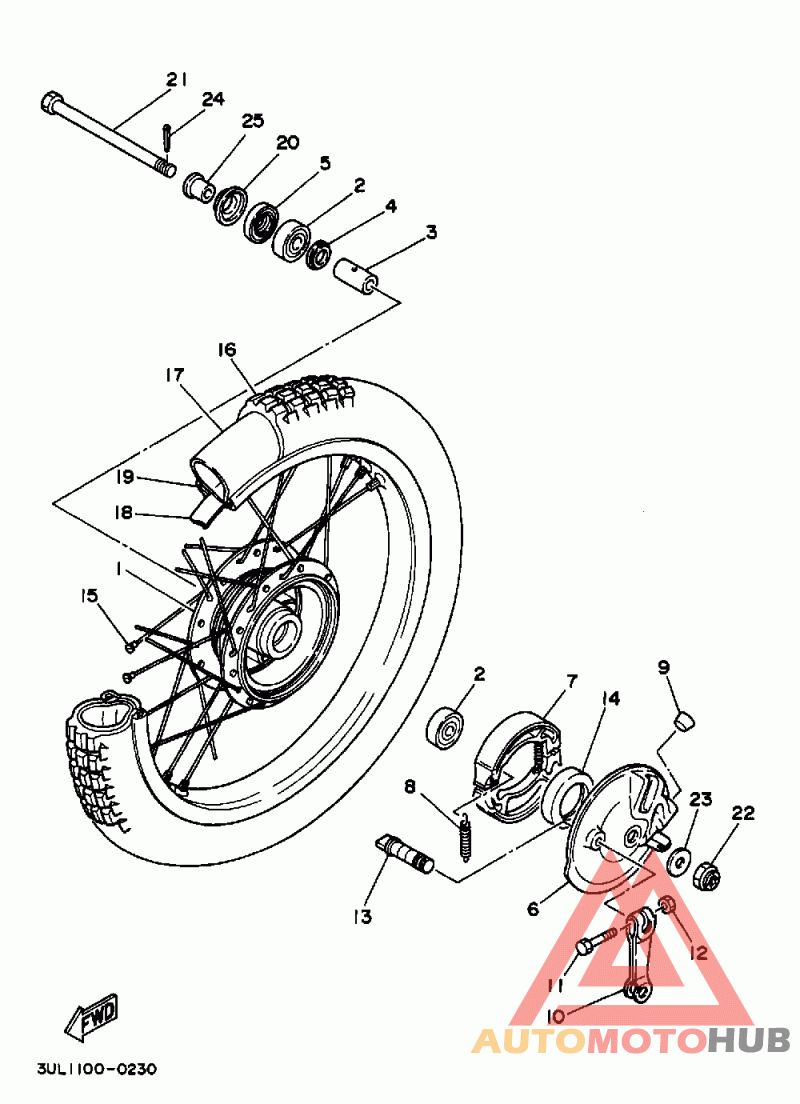 21
24
25
20
5
2
4
3
16
17
19
18
1
15
2
7
14
9
8
23
22
13
6
12
11
10
FWD
3UL1100-0230
AUTOMOTOHUB