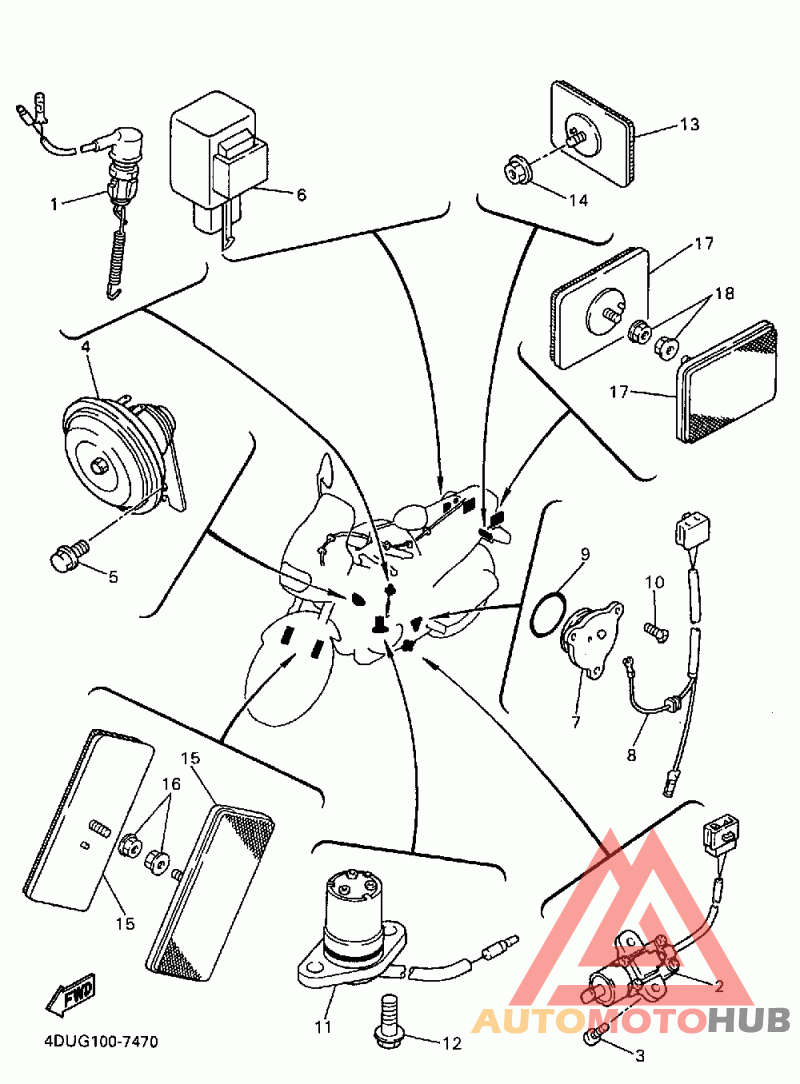 1
6
13
14
17
18
17
4
5
9
10
7
8
15
16
15
11
12
2
3
FWD
4DUG100-7470
AUTOMOTOHUB