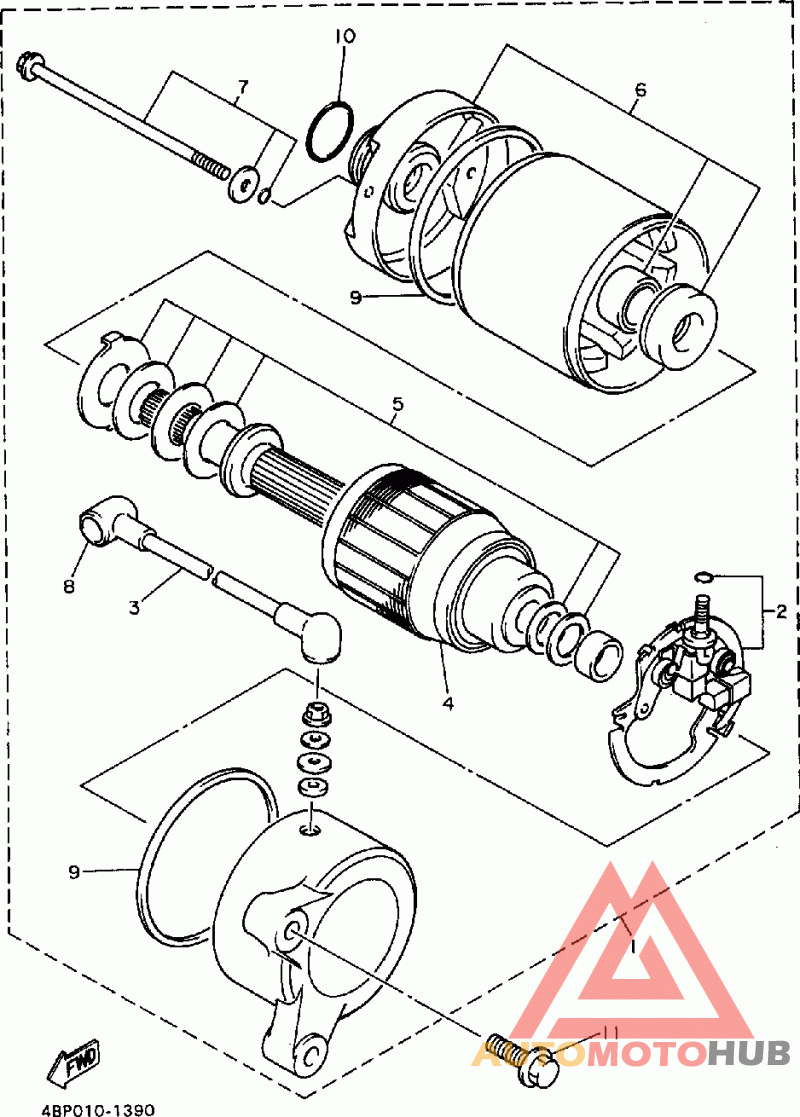 10
7
6
9
5
8
3
2
4
9
1
11
FWD
AUTOMOTOHUB
4BP010-1390