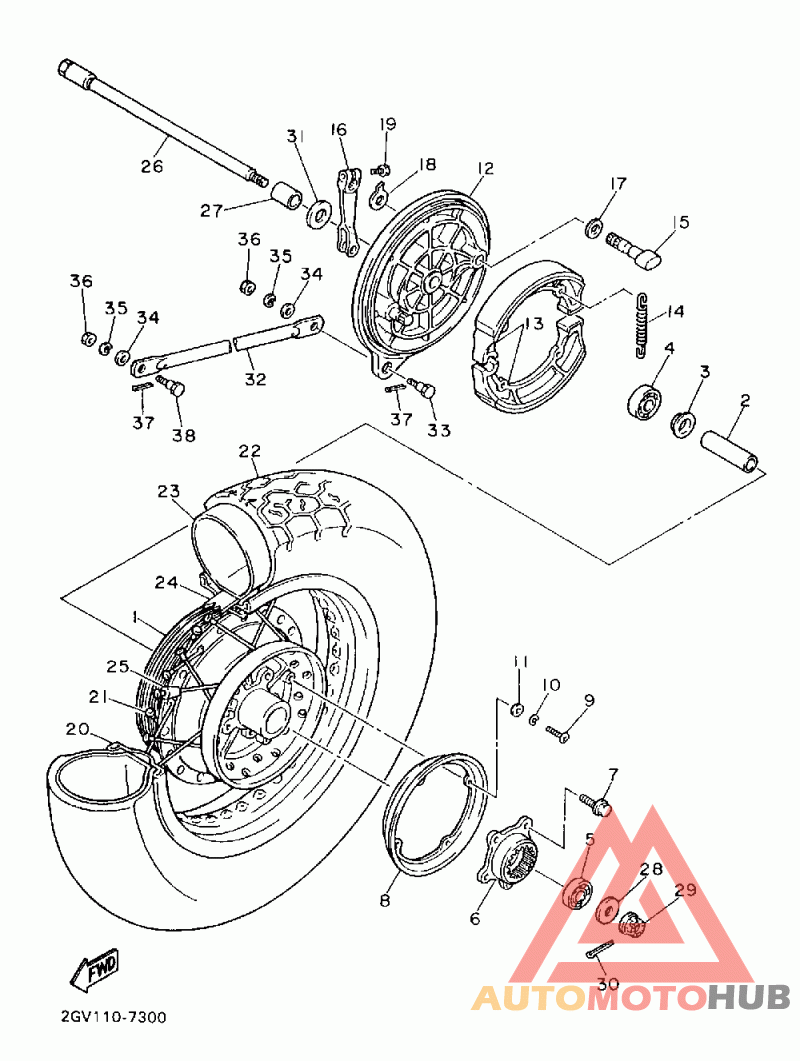 26
31
16
19
18
12
17
15
27
36
35
34
36
35
34
14
13
4
3
2
32
37
38
37
33
22
23
24
1
25
21
20
11
10
9
7
5
28
29
8
6
30
FWD
2GV110-7300
AUTOMOTOHUB