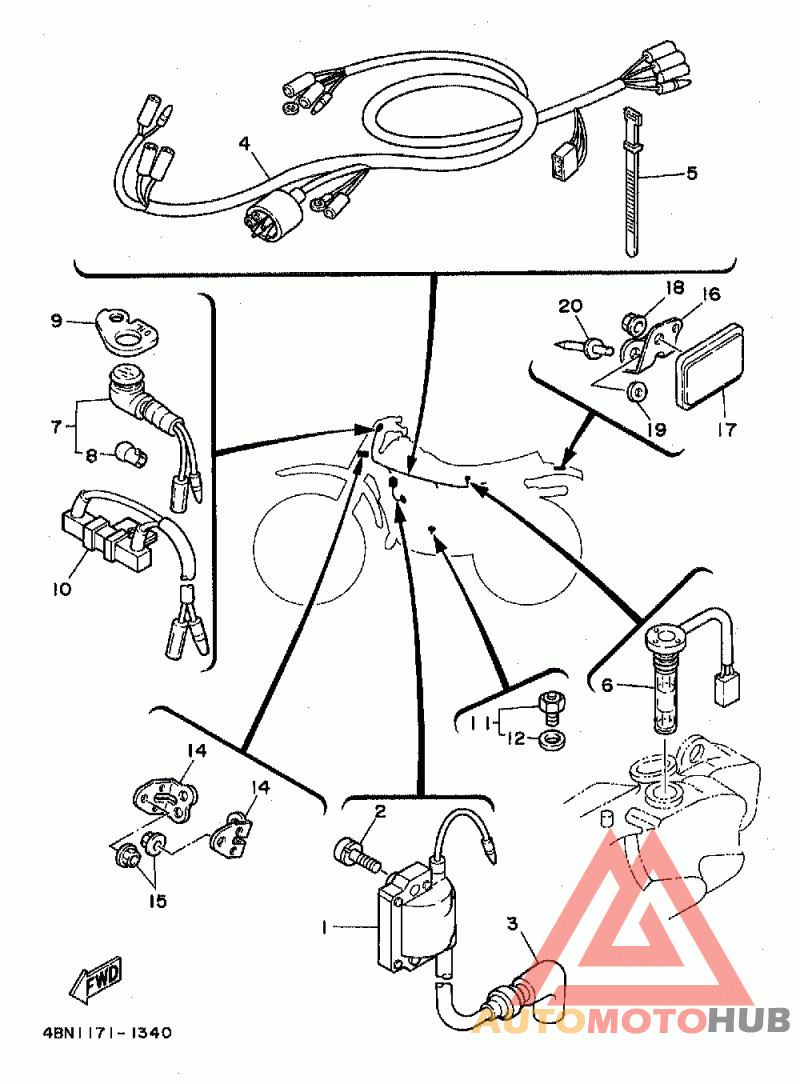 4
5
9
7
8
10
20
18
16
19
17
6
11
12
14
14
15
2
1
3
FWD
4BN1171-1340
AUTOMOTOHUB