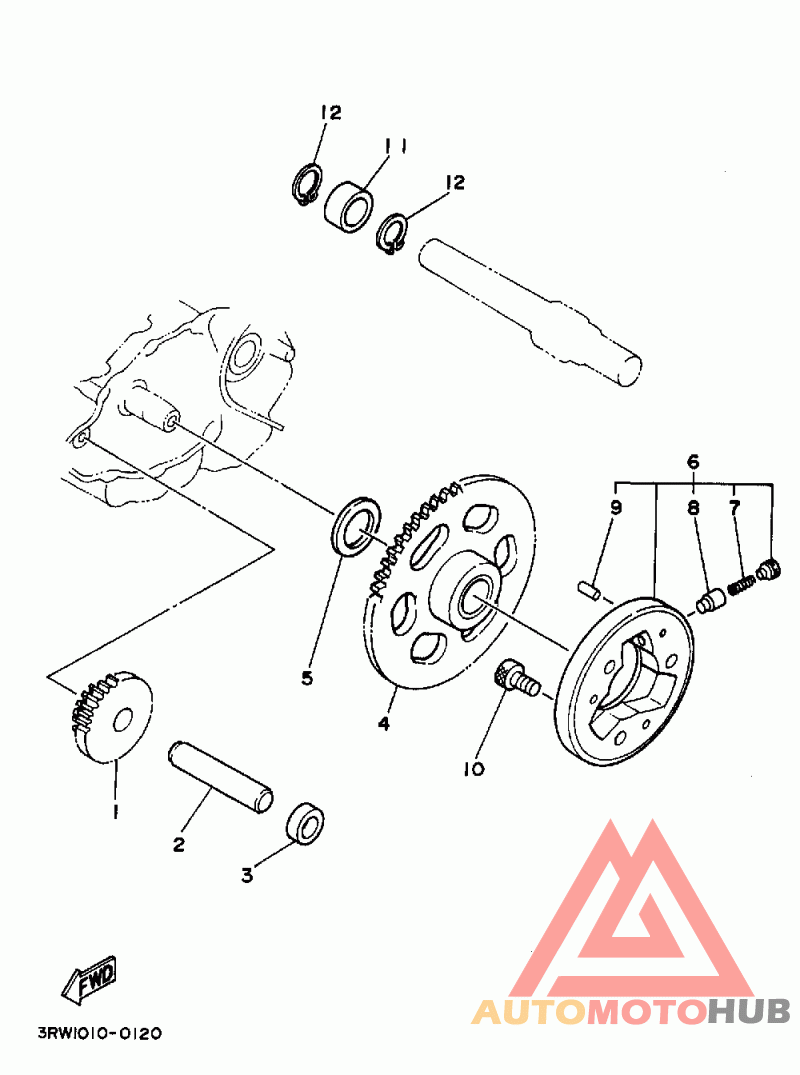 12
11
12
6
9
8
7
5
4
10
1
2
3
FWD
3RW1010-0120
AUTOMOTOHUB