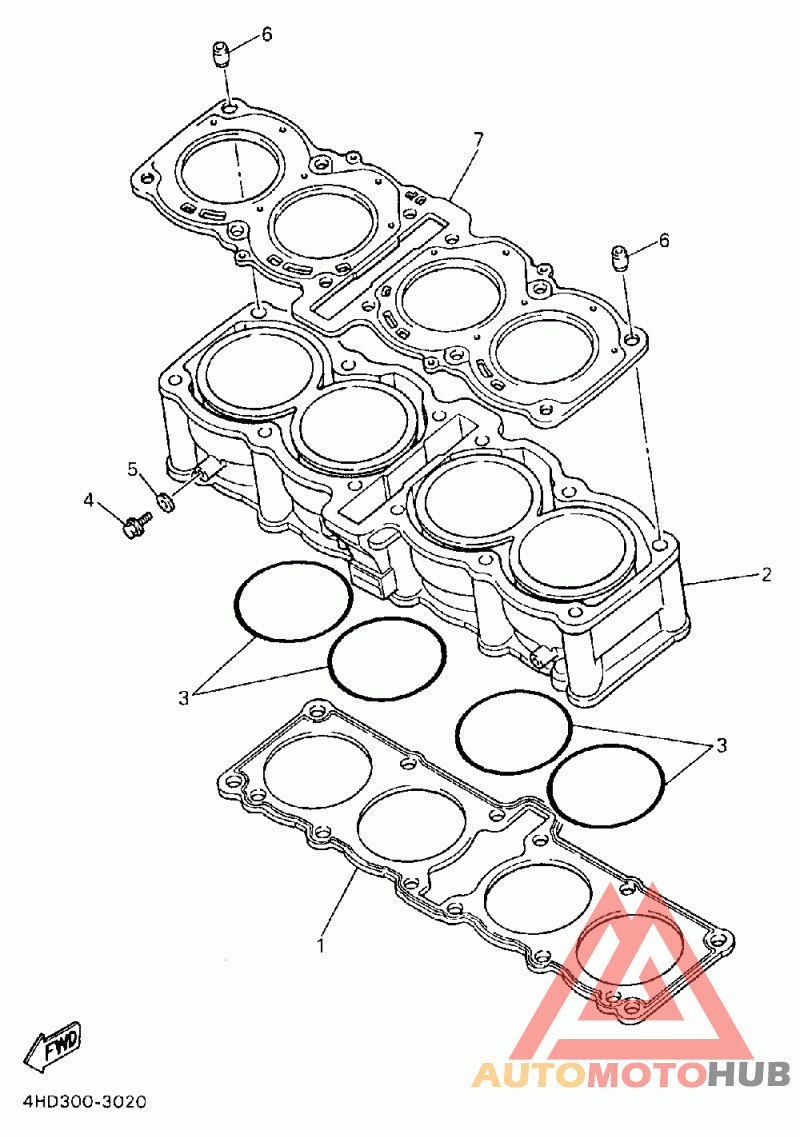 6
7
6
5
4
2
3
3
1
FWD
4HD300-3020
AUTOMOTOHUB