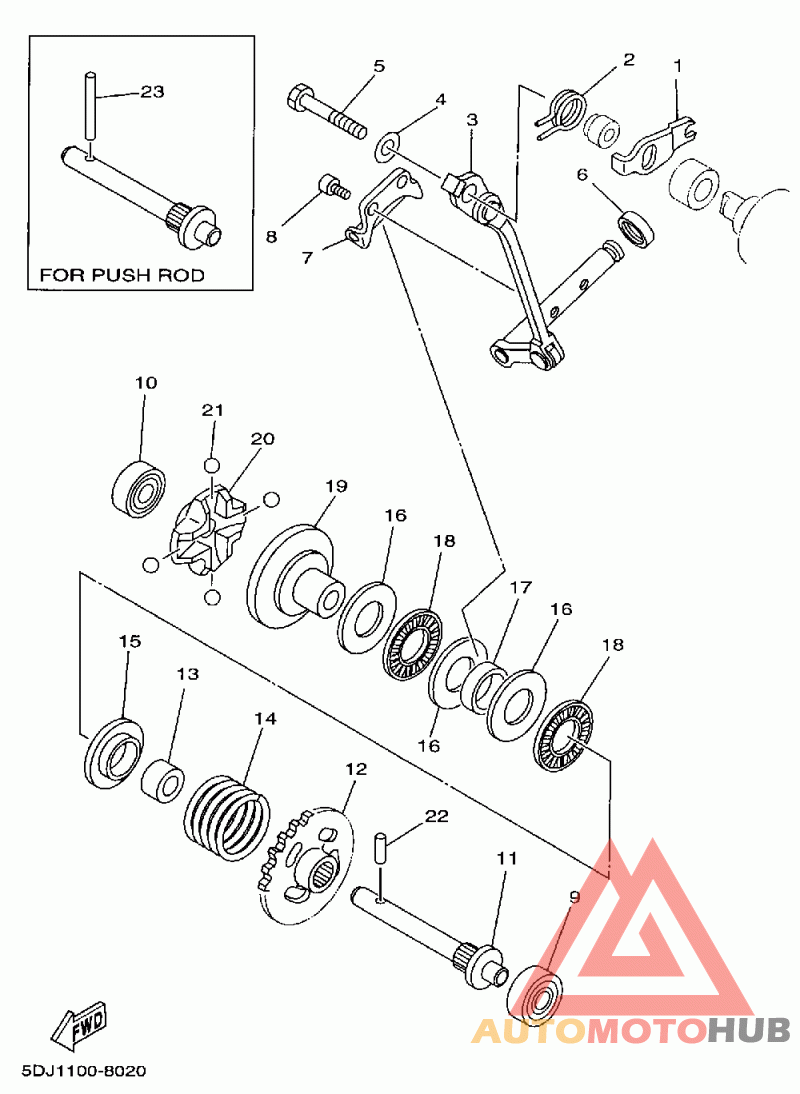 23
FOR PUSH ROD
5
4
3
2
1
6
8
7
10
21
20
19
16
18
17
16
18
16
15
13
14
12
22
11
9
FWD
5DJ1100-8020
AUTOMOTOHUB