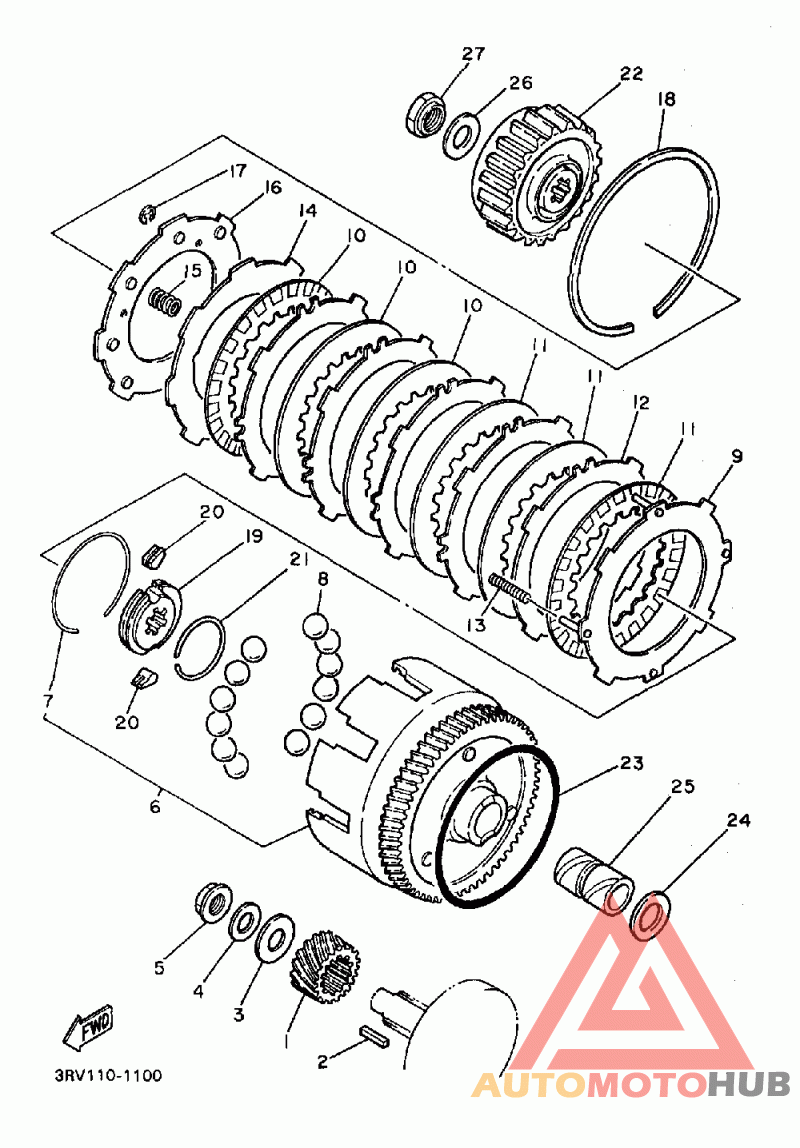 27
26
22
18
17
16
14
10
10
10
15
11
11
12
11
9
20
19
21
8
13
7
20
6
23
25
24
5
4
3
1
2
FWD
3RV110-1100
AUTOMOTOHUB