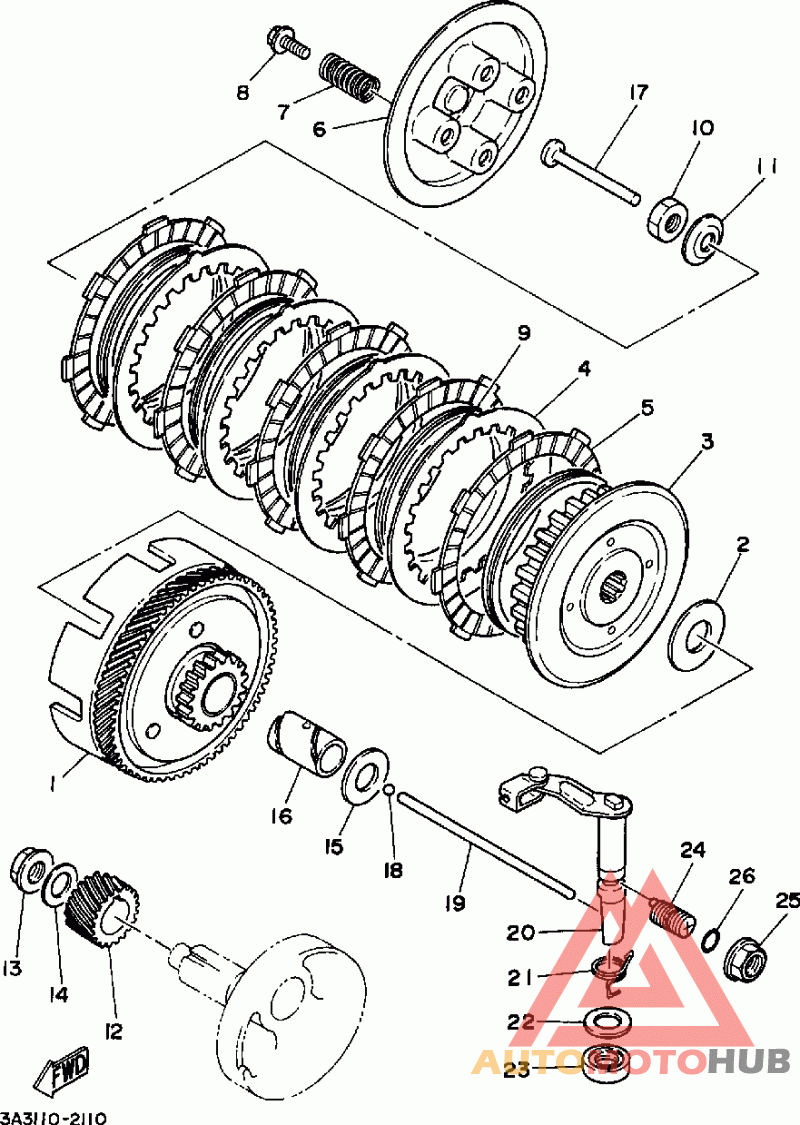 8
7
6
17
10
11
9
4
5
3
2
1
16
15
18
19
24
26
25
20
21
22
23
13
14
12
FWD
3A3110-2110
AUTOMOTOHUB