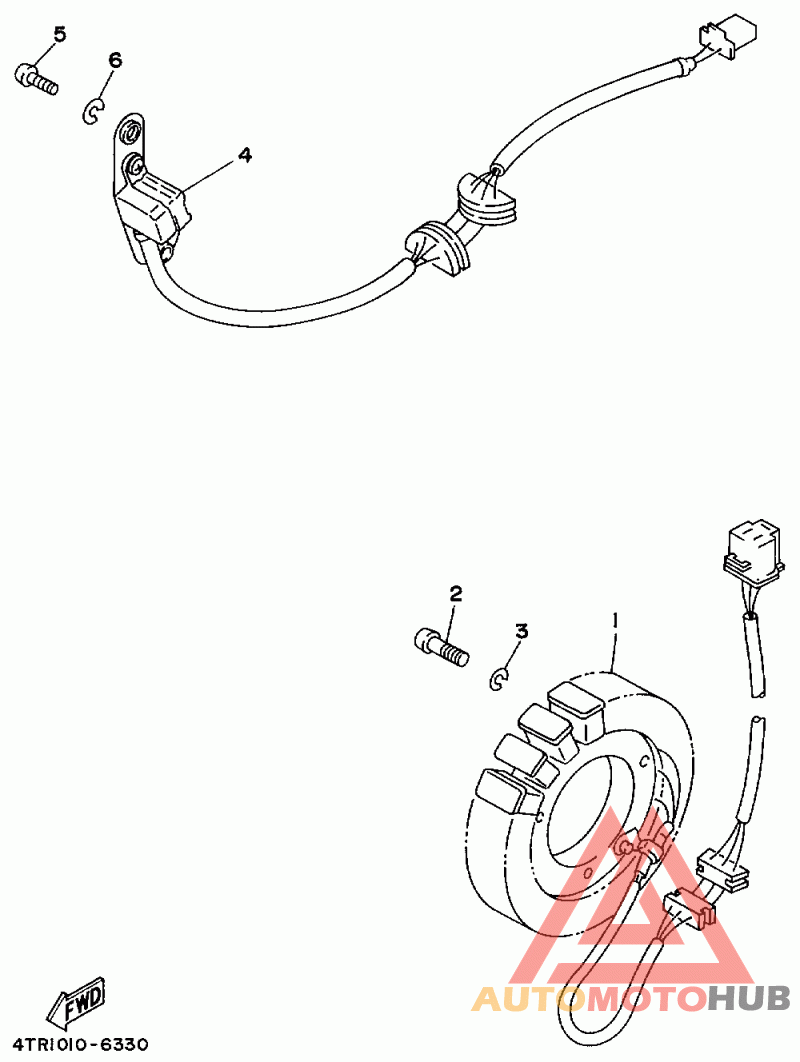 5
6
4
2
3
1
FWD
4TR1010-6330
AUTOMOTOHUB