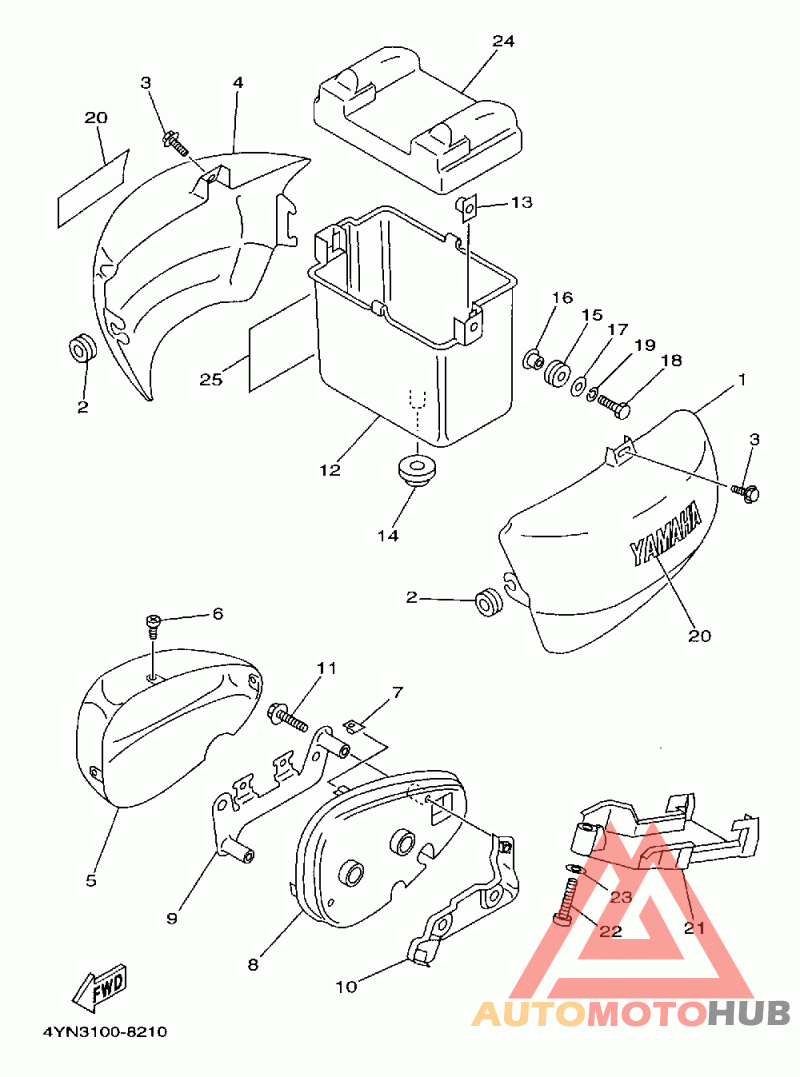 24
3
4
20
13
16
15
17
19
18
1
3
2
25
12
14
YAMAHA
2
20
6
11
7
5
9
8
10
23
22
21
FWD
4YN3100-8210
AUTOMOTOHUB