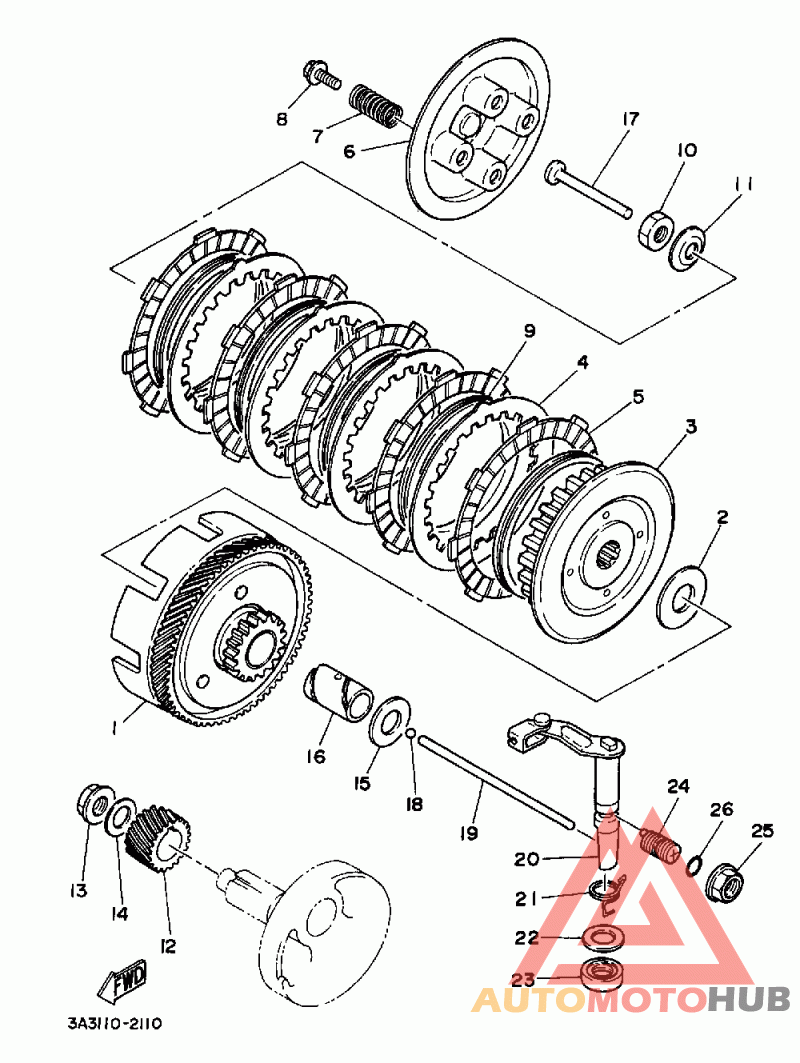 8
7
6
17
10
11
9
4
5
3
2
1
16
15
18
19
24
26
25
20
21
22
23
13
14
12
FWD
3A3110-2110
AUTOMOTOHUB