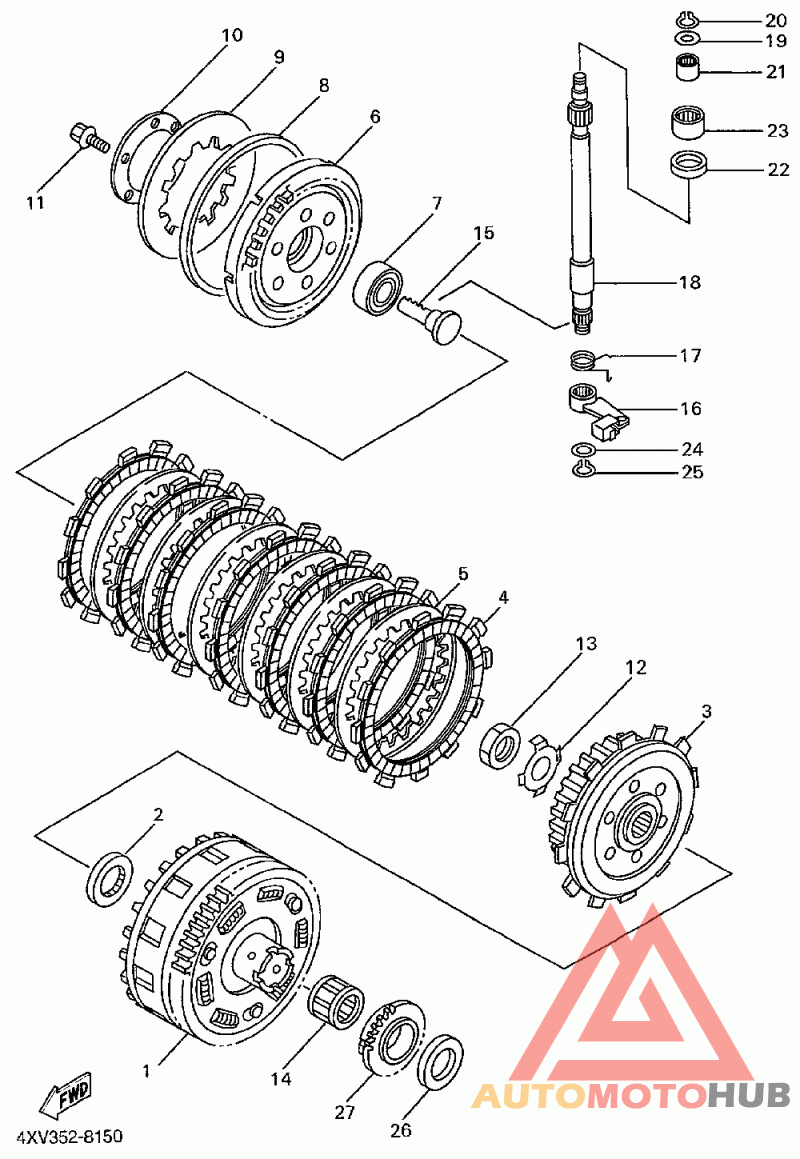 10
9
8
6
11
7
15
20
19
21
23
22
18
17
16
24
25
5
4
13
12
3
2
1
14
27
26
FWD
4XV352-8150
AUTOMOTOHUB