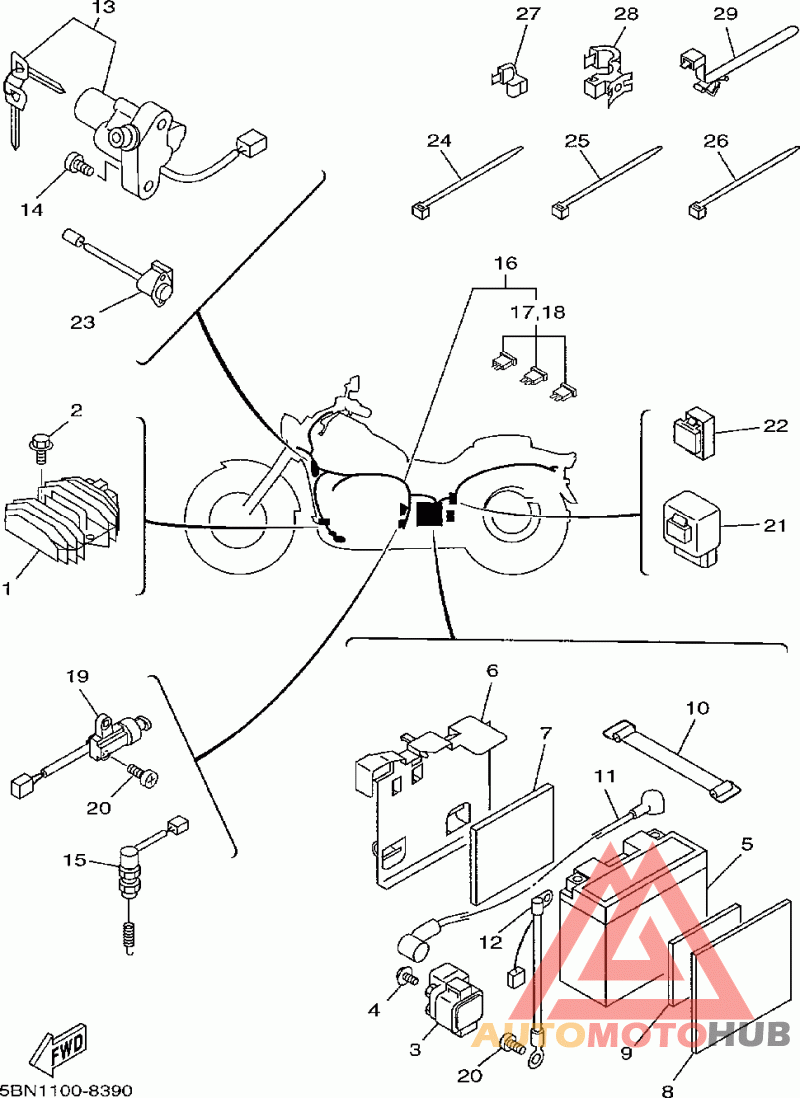 13
27
28
29
14
24
25
26
23
16
17,18
2
22
1
21
19
6
10
7
11
20
5
15
12
4
3
20
9
8
FWD
5BN1100-8390
AUTOMOTOHUB