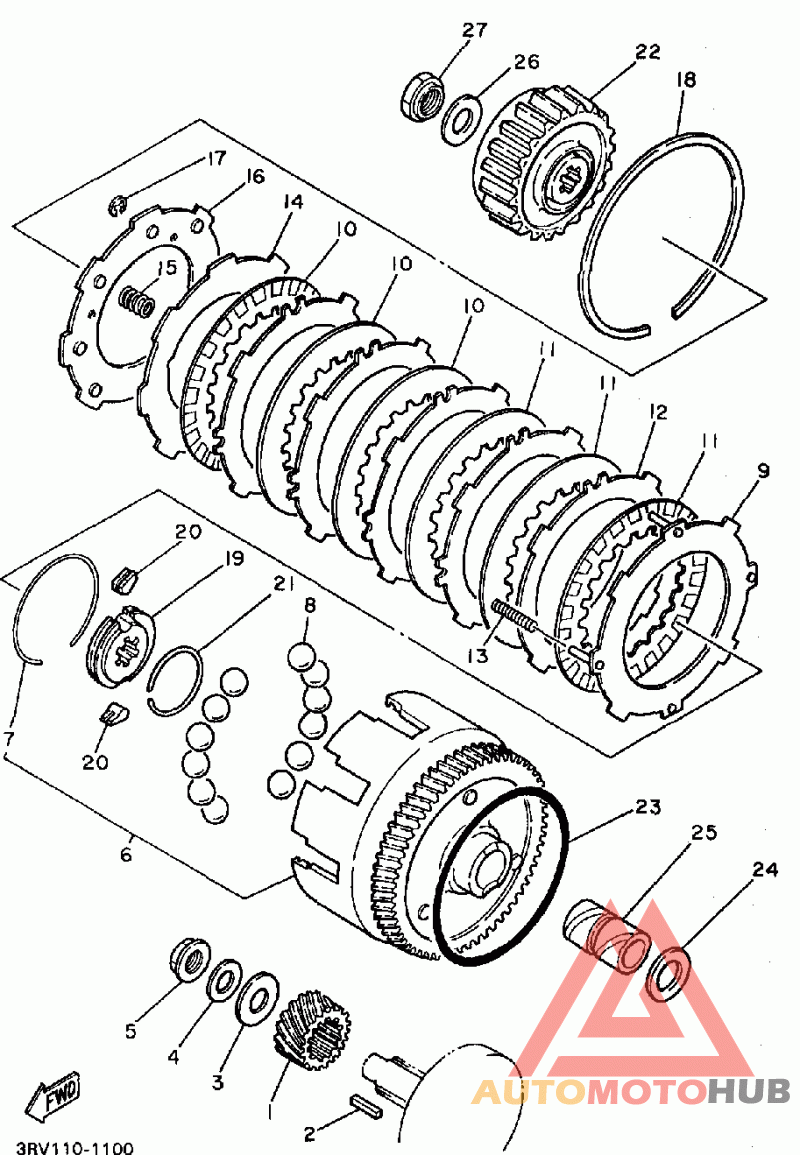 27
26
22
18
17
16
14
10
15
10
10
11
11
12
11
9
20
19
21
8
13
7
20
6
23
25
24
5
4
3
1
2
FWD
3RV110-1100
AUTOMOTOHUB