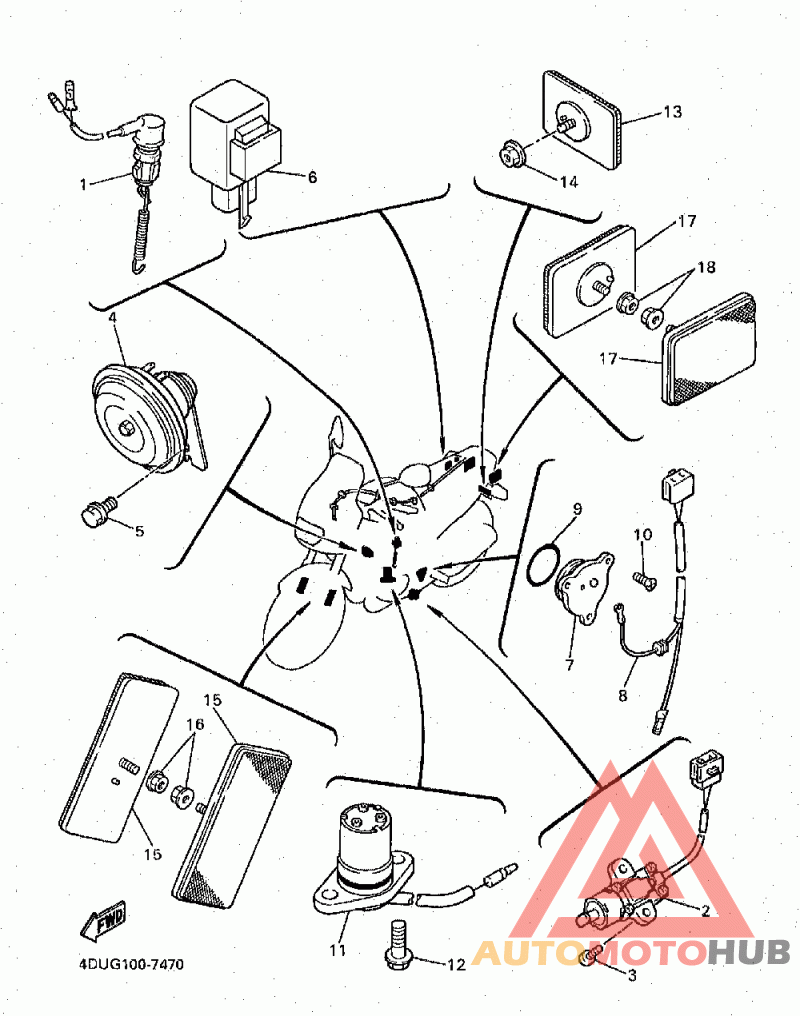 1
6
13
14
17
18
17
4
5
9
10
7
8
15
16
15
11
12
2
3
FWD
4DUG100-7470
AUTOMOTOHUB