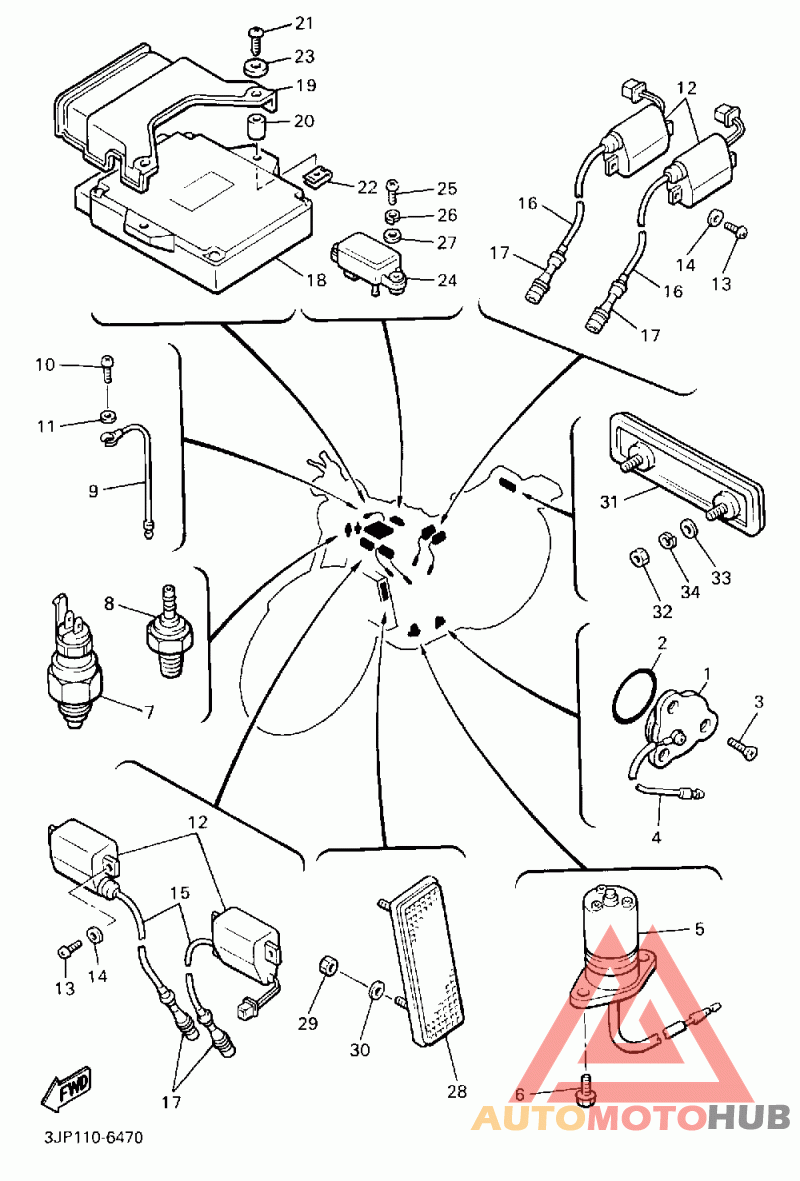 21
23
19
20
22
25
26
27
24
18
12
16
17
14
13
16
17
10
11
9
8
7
31
33
34
32
2
1
3
4
12
15
13
14
17
29
30
28
5
6
FWD
3JP110-6470
AUTOMOTOHUB