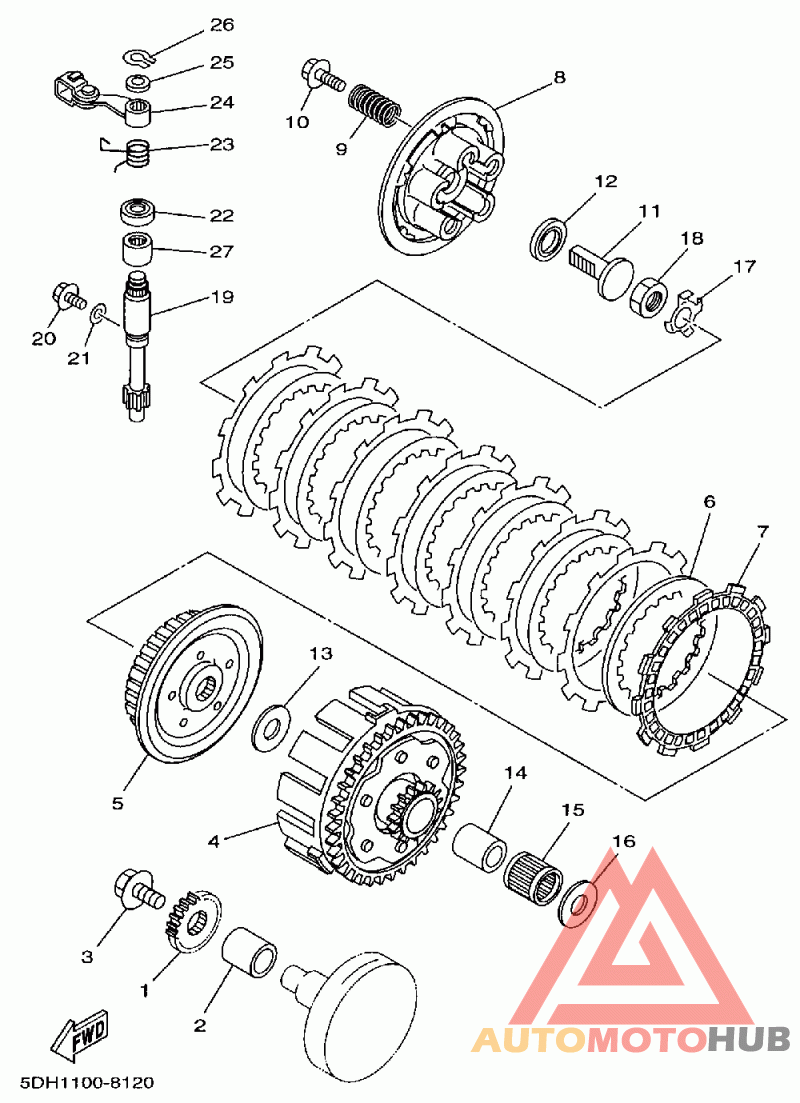 26
25
24
23
22
27
19
20
21
10
9
8
12
11
18
17
6
7
13
5
4
14
15
16
3
1
2
FWD
5DH1100-8120
AUTOMOTOHUB