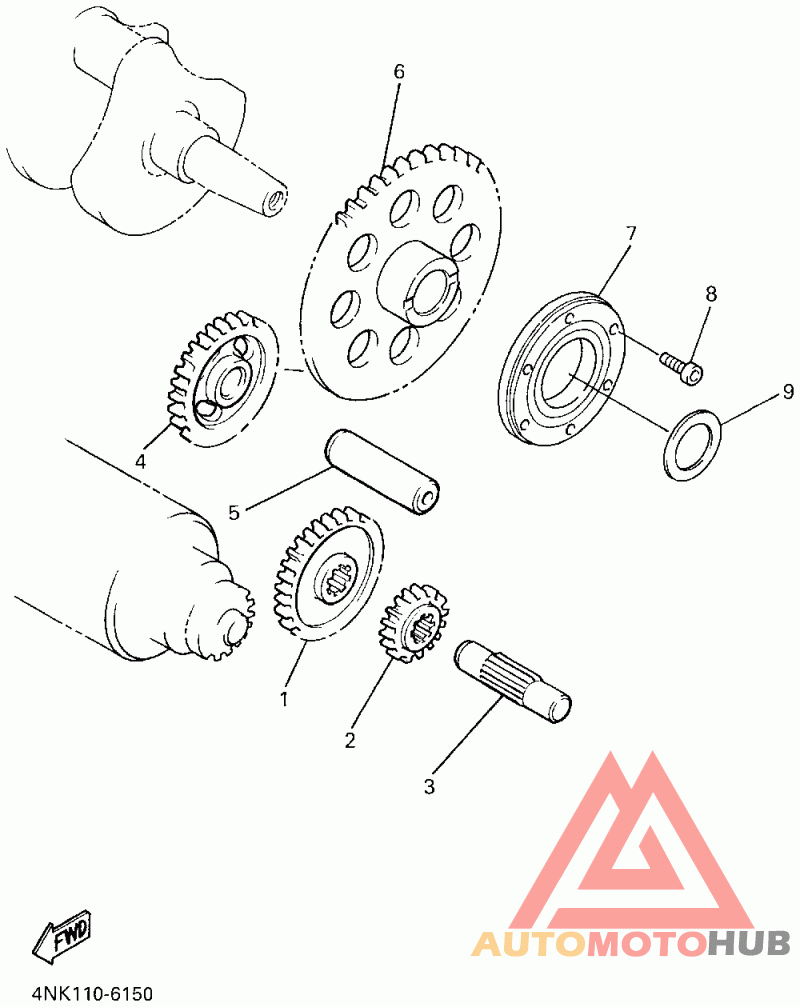 6
7
8
9
4
5
1
2
3
FWD
AUTOMOTOHUB
4NK110-6150