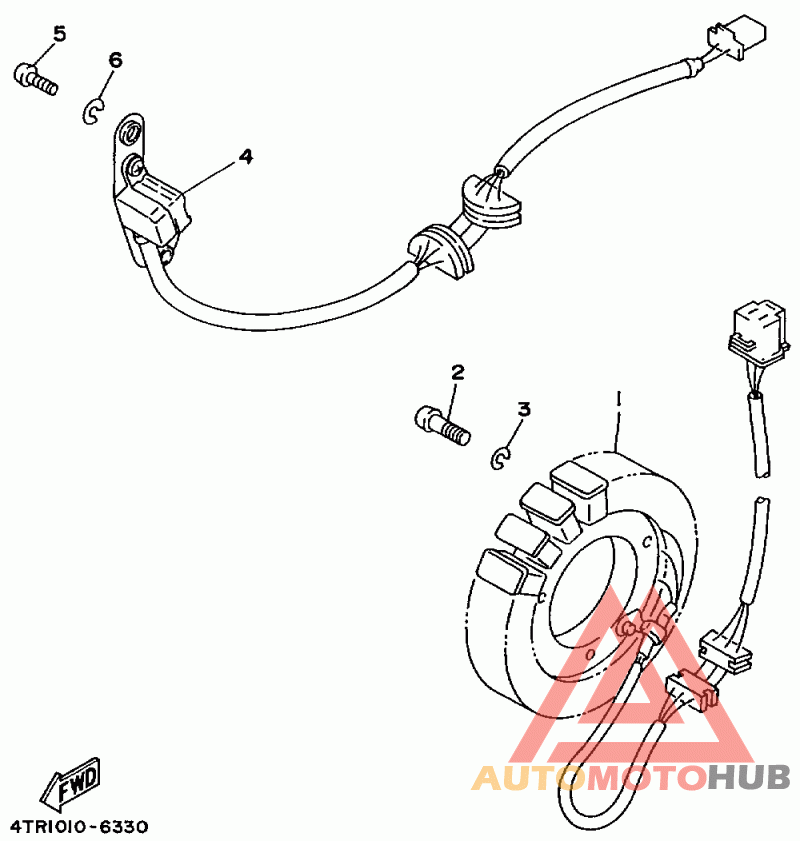 5
6
4
2
3
1
FWD
4TR1010-6330
AUTOMOTOHUB