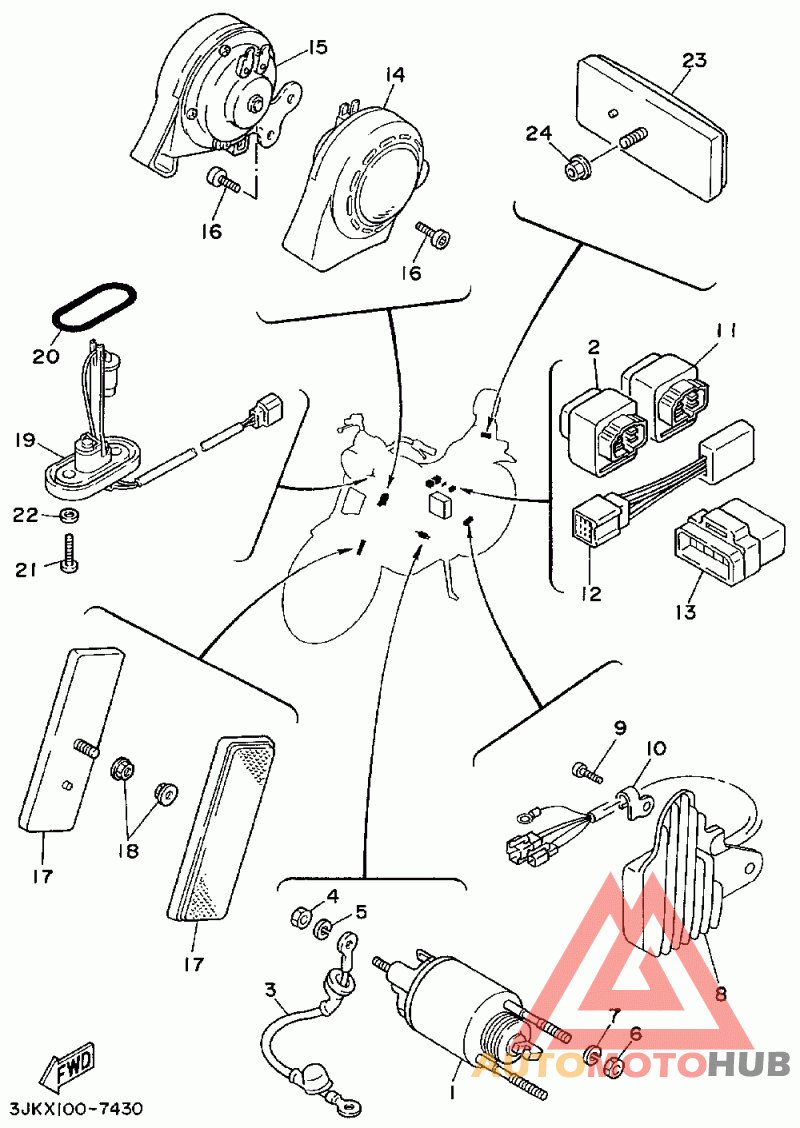 15
14
23
24
16
16
20
2
11
19
22
21
12
13
9
10
17
18
17
4
5
3
8
7
6
1
FWD
3JKX100-7430
AUTOMOTOHUB