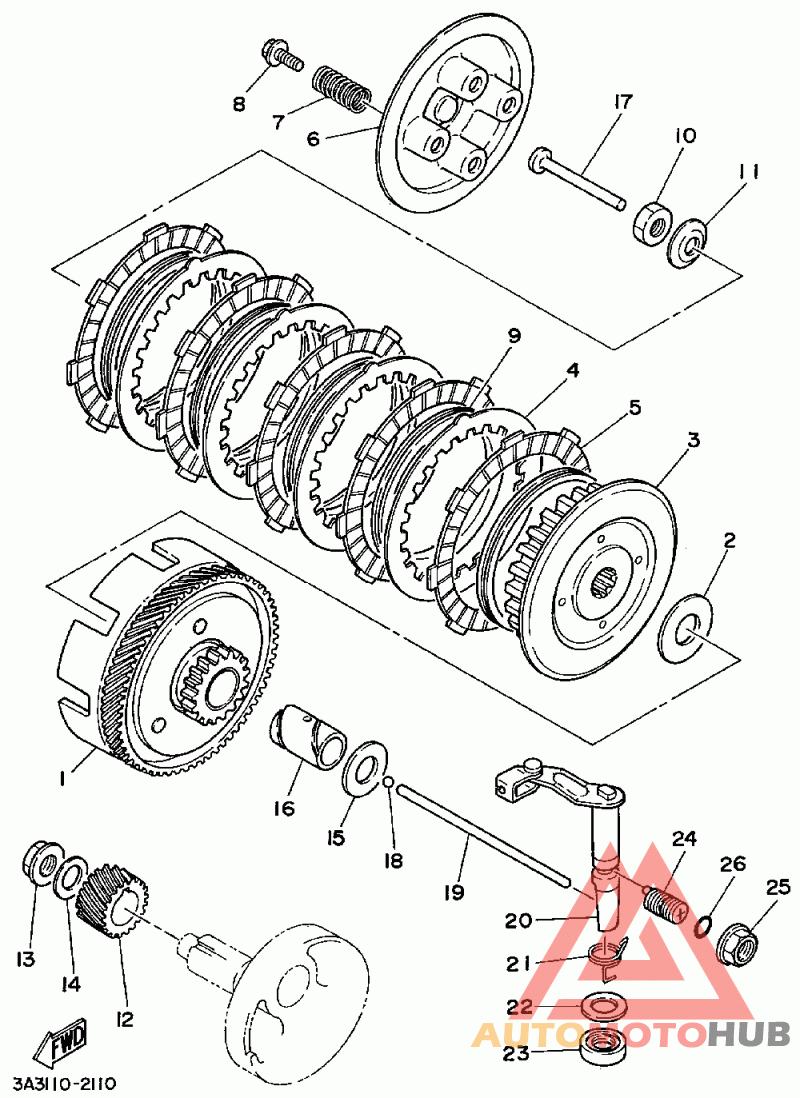 8
7
6
17
10
11
9
4
5
3
2
1
16
15
18
19
24
26
25
20
21
22
23
13
14
12
FWD
3A3110-2110
AUTOMOTOHUB