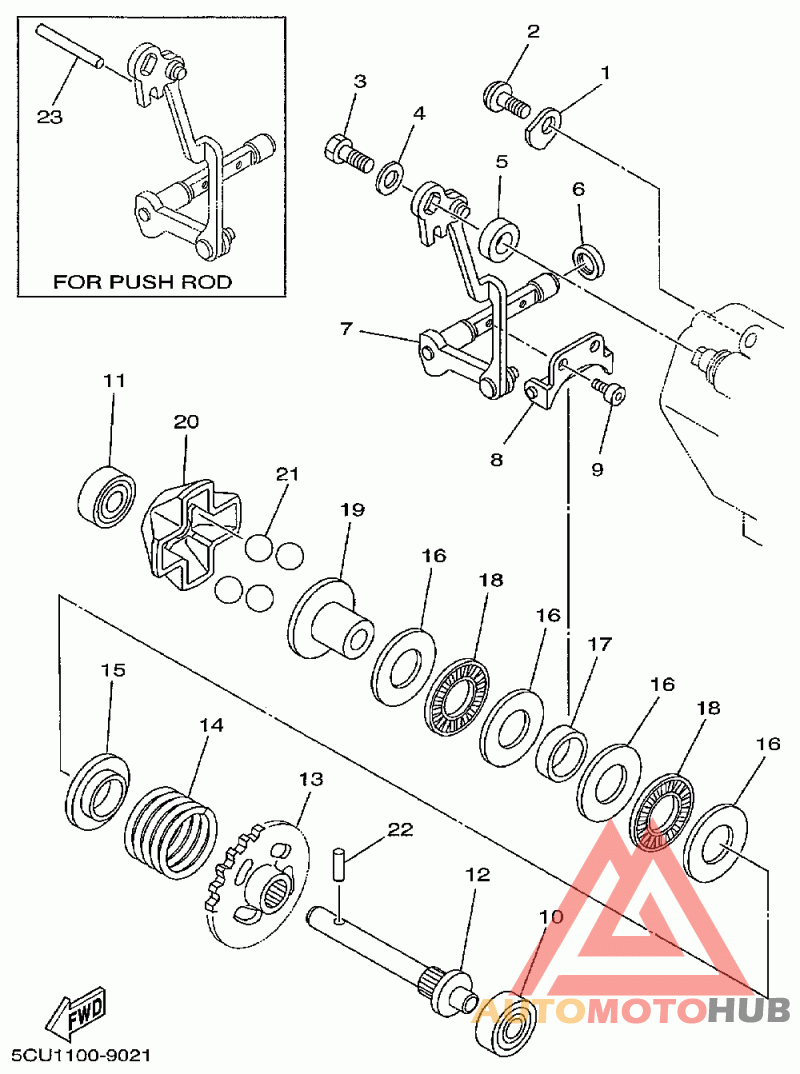 23

FOR PUSH ROD

2
1
3
4
5
6
7
8
9
11
20
21
19
16
18
16
17
16
18
16
15
14
13
22
12
10

FWD

5CU1100-9021

AUTOMOTOHUB