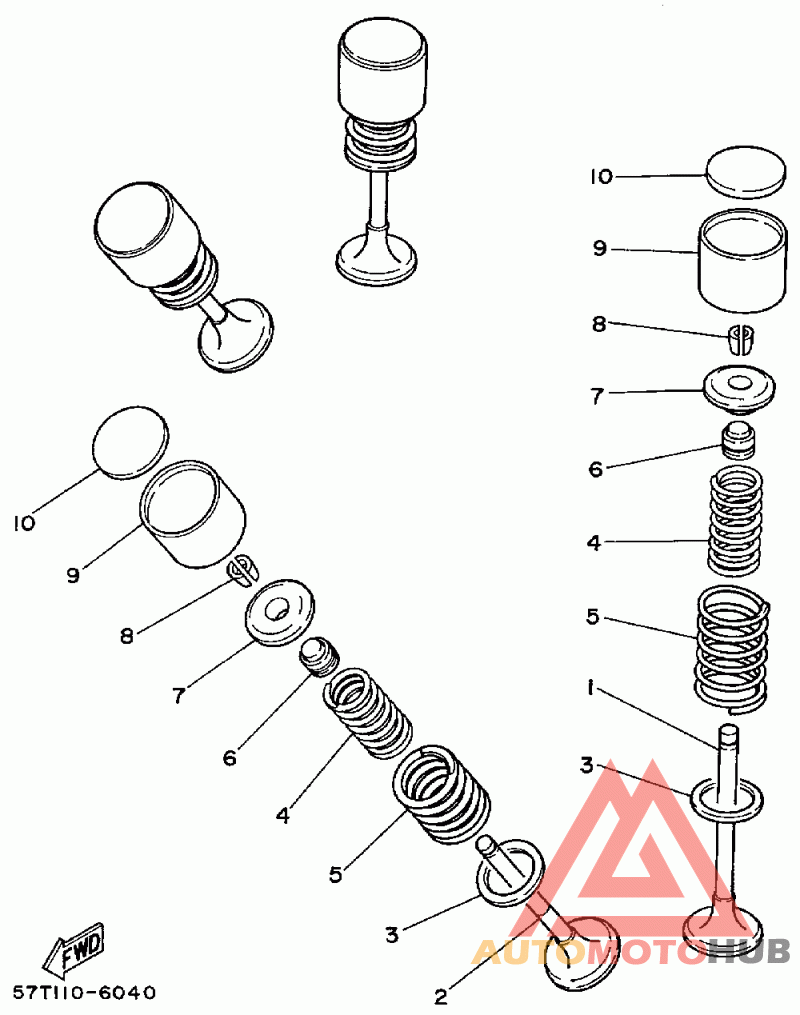 10
9
8
7
6
4
5
1
3
10
9
8
7
6
4
5
3
2
FWD
57T110-6040
AUTOMOTOHUB