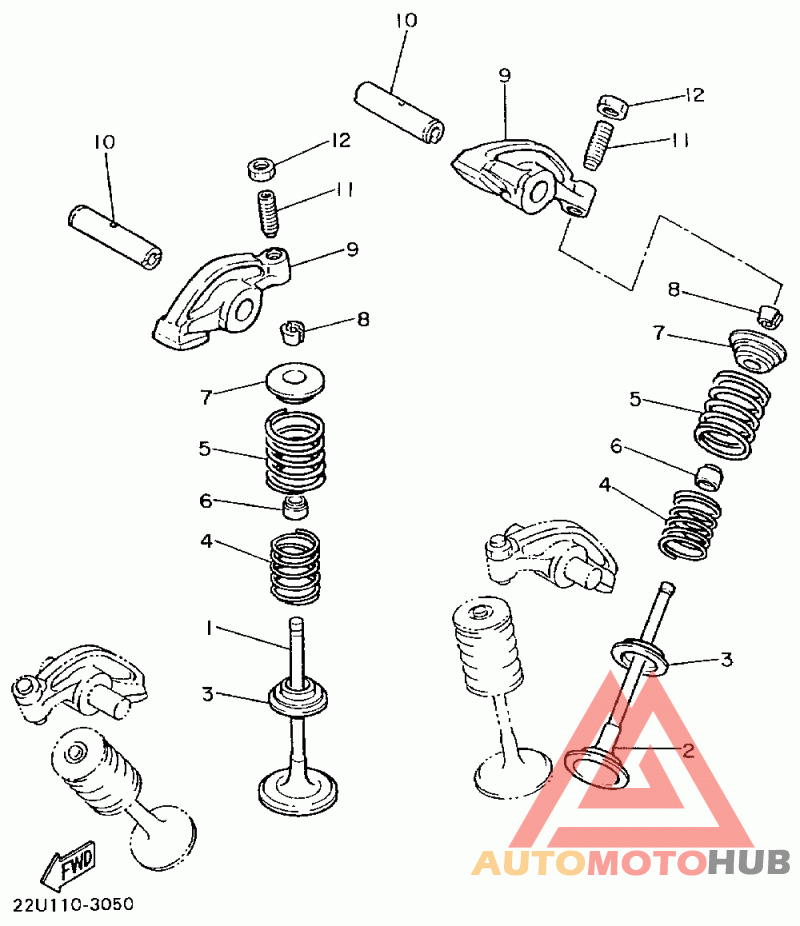 10
9
12
11
10
12
11
9
8
8
7
7
5
5
6
6
4
4
1
3
3
2
FWD
22U110-3050
AUTOMOTOHUB