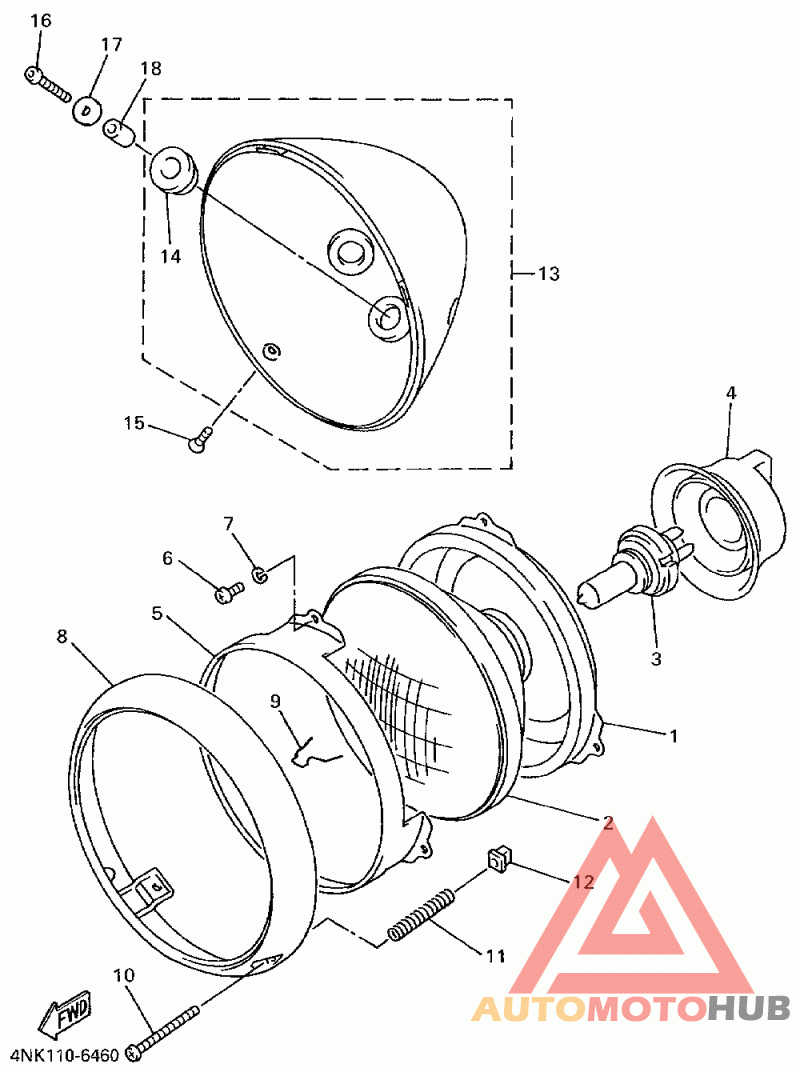 16
17
18
14
13
15
4
7
6
5
8
9
3
1
2
12
11
10
FWD
4NK110-6460
AUTOMOTOHUB