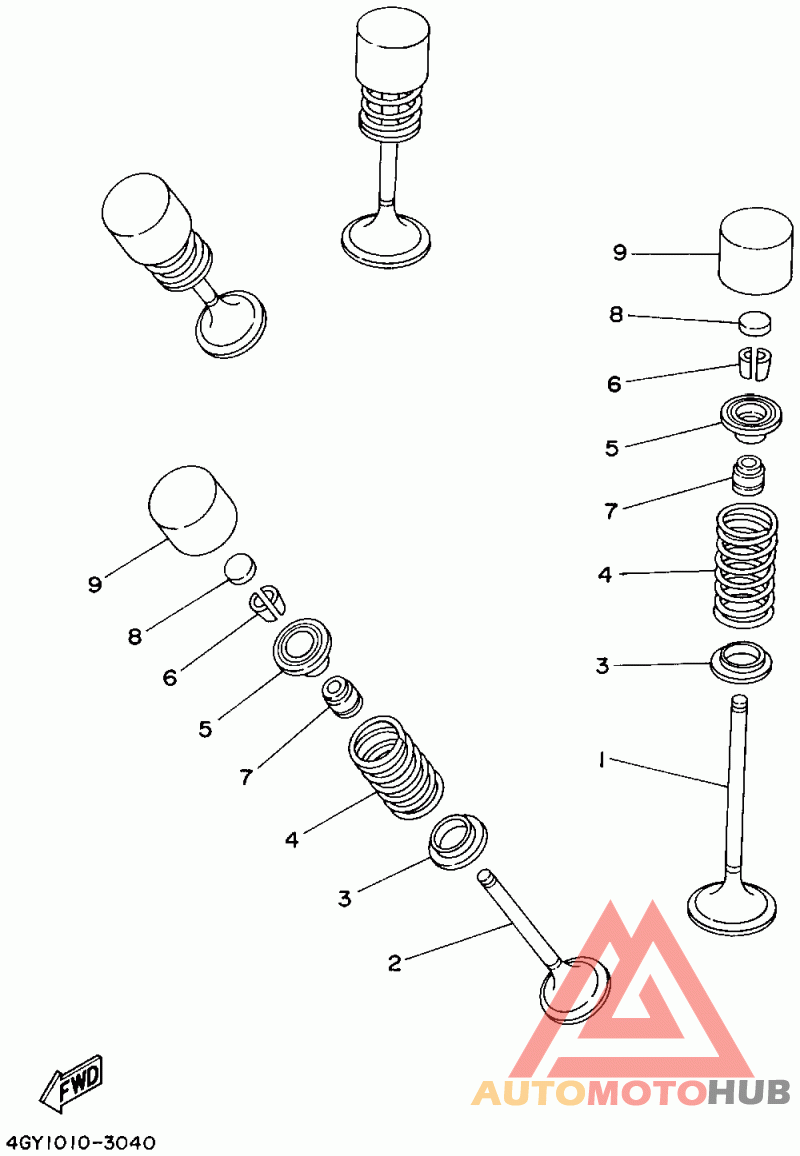 9
8
6
5
7
4
3
1
9
8
6
5
7
4
3
2
FWD
4GY1010-3040
AUTOMOTOHUB