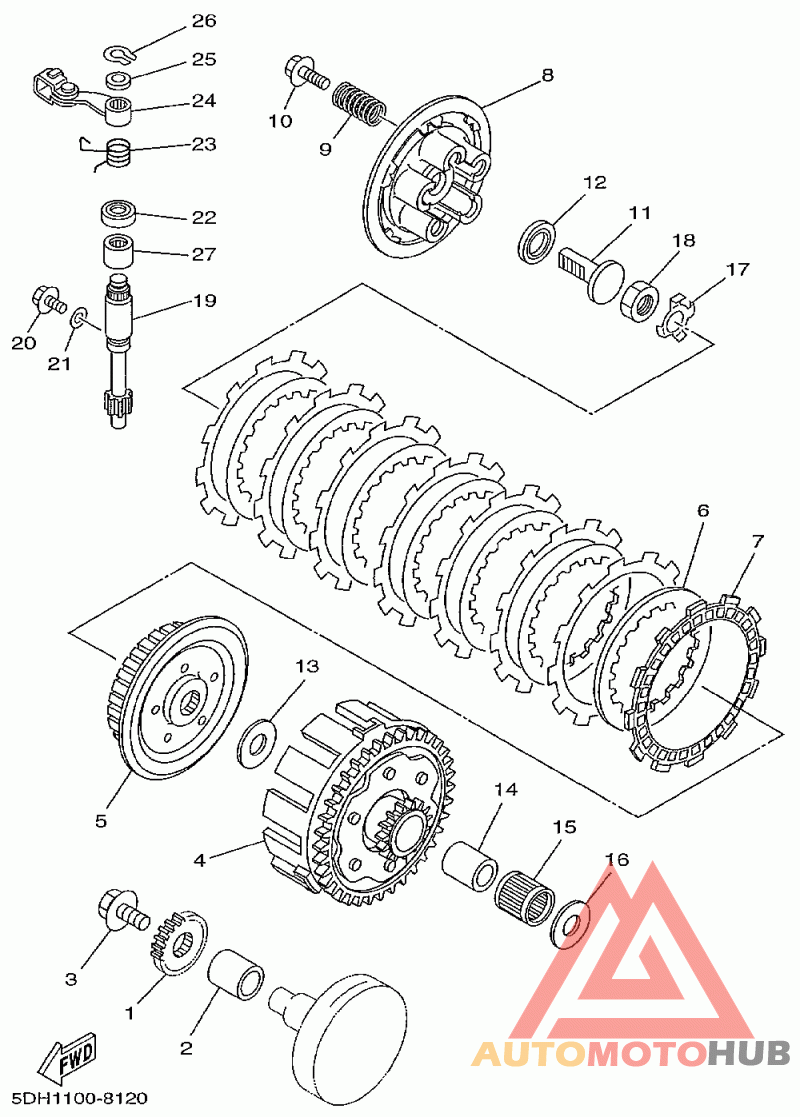 26
25
24
23
22
27
19
20
21
10
9
8
12
11
18
17
6
7
13
5
4
14
15
16
3
1
2
FWD
5DH1100-8120
AUTOMOTOHUB