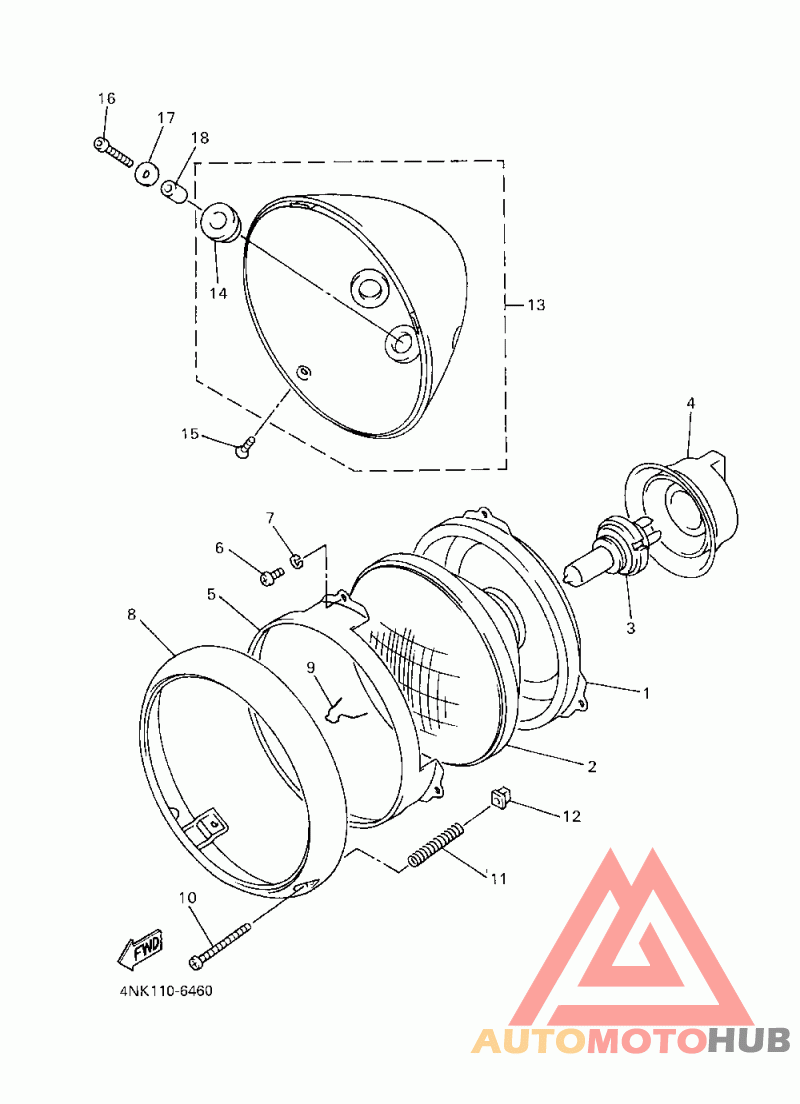 16
17
18
14
13
15
4
7
6
5
8
9
3
1
2
12
11
10
FWD
4NK110-6460
AUTOMOTOHUB