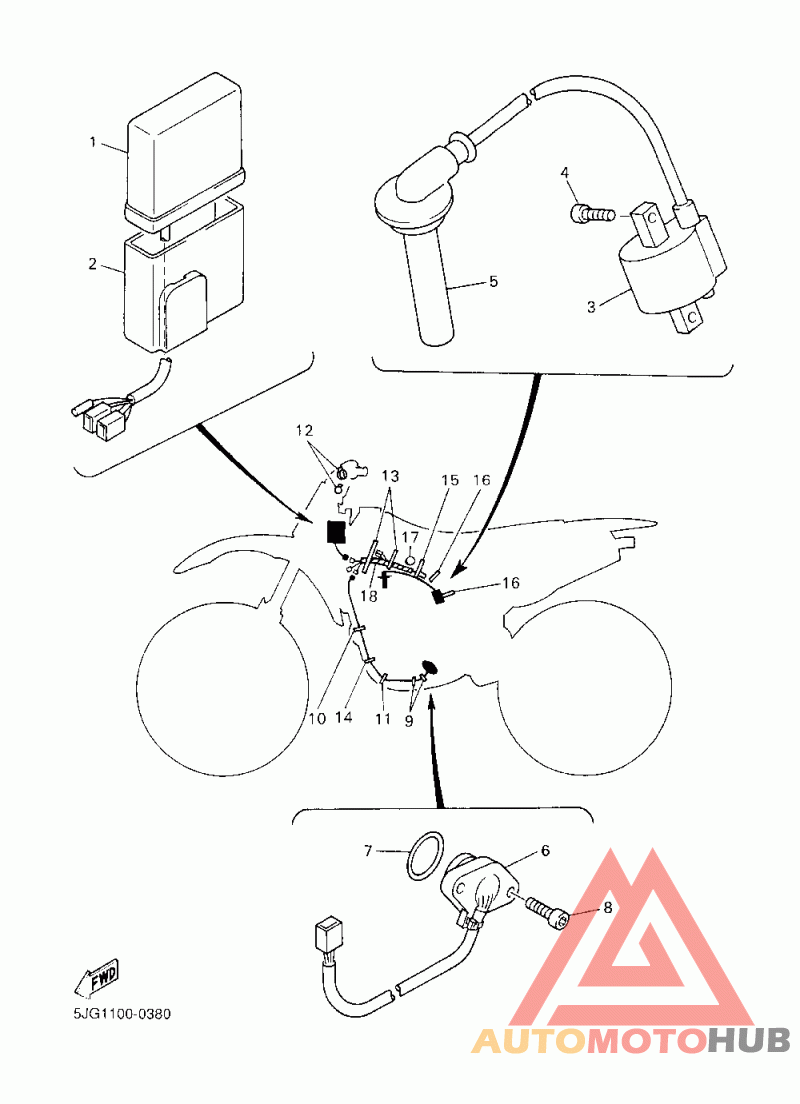 1
2
4
5
3
C
C
12
13
15
16
17
18
16
10
14
11
9
7
6
8
FWD
5JG1100-0380
AUTOMOTOHUB