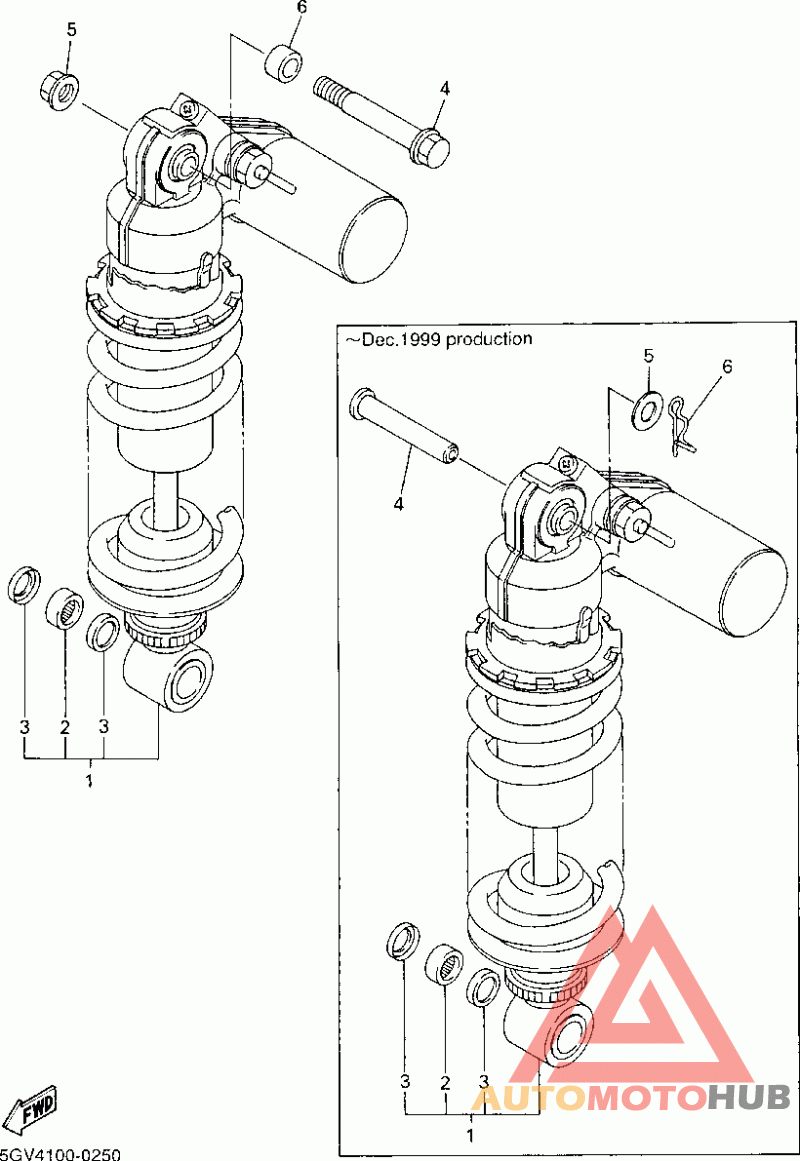 5
6
4
3
2
3
1
~Dec.1999 production
5
6
4
3
2
3
1
FWD
5GV4100-0250
AUTOMOTOHUB