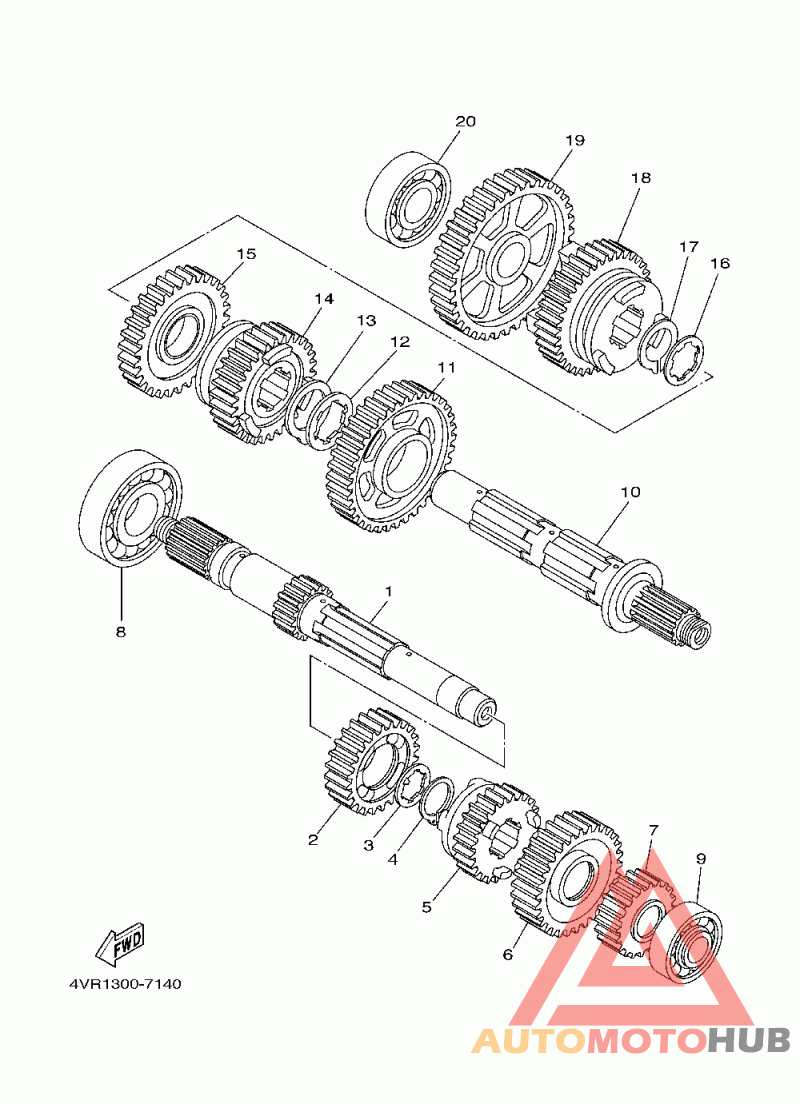 20
19
18
17
16
15
14
13
12
11
10
8
1
2
3
4
5
6
7
9
FWD
4VR1300-7140
AUTOMOTOHUB