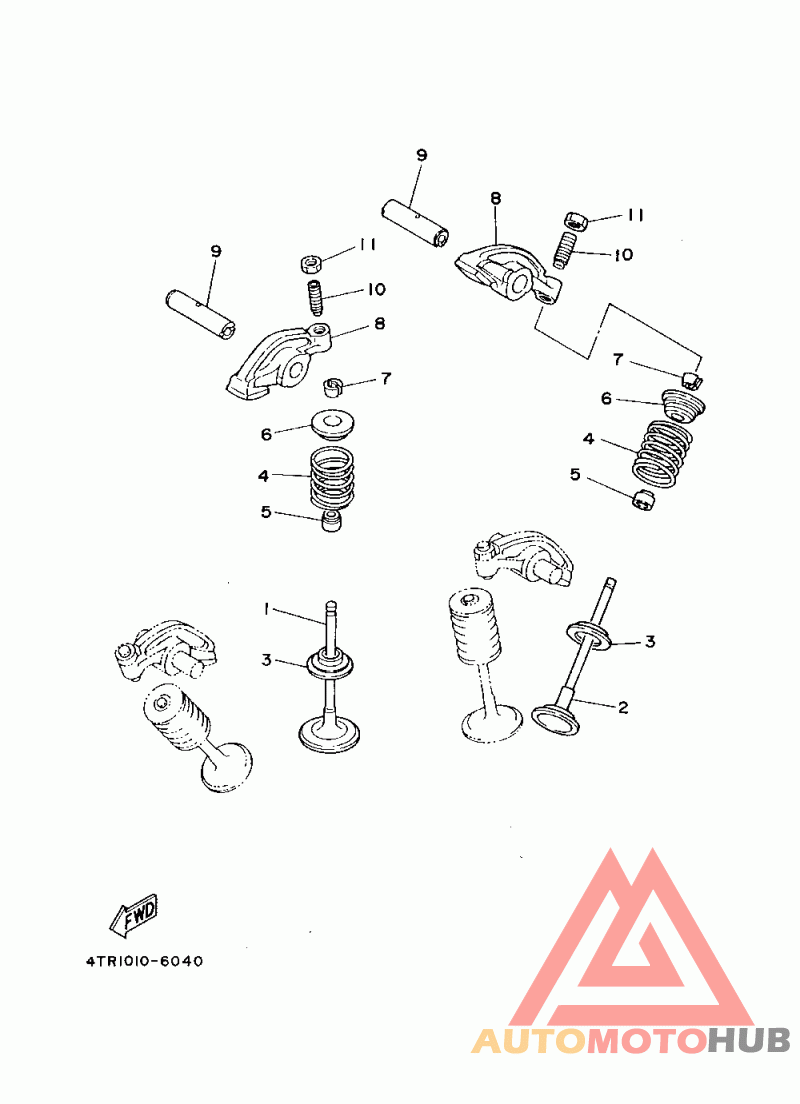 9
8
11
10
9
11
10
8
7
7
6
6
4
4
5
5
1
3
3
2
FWD
4TR1010-6040
AUTOMOTOHUB