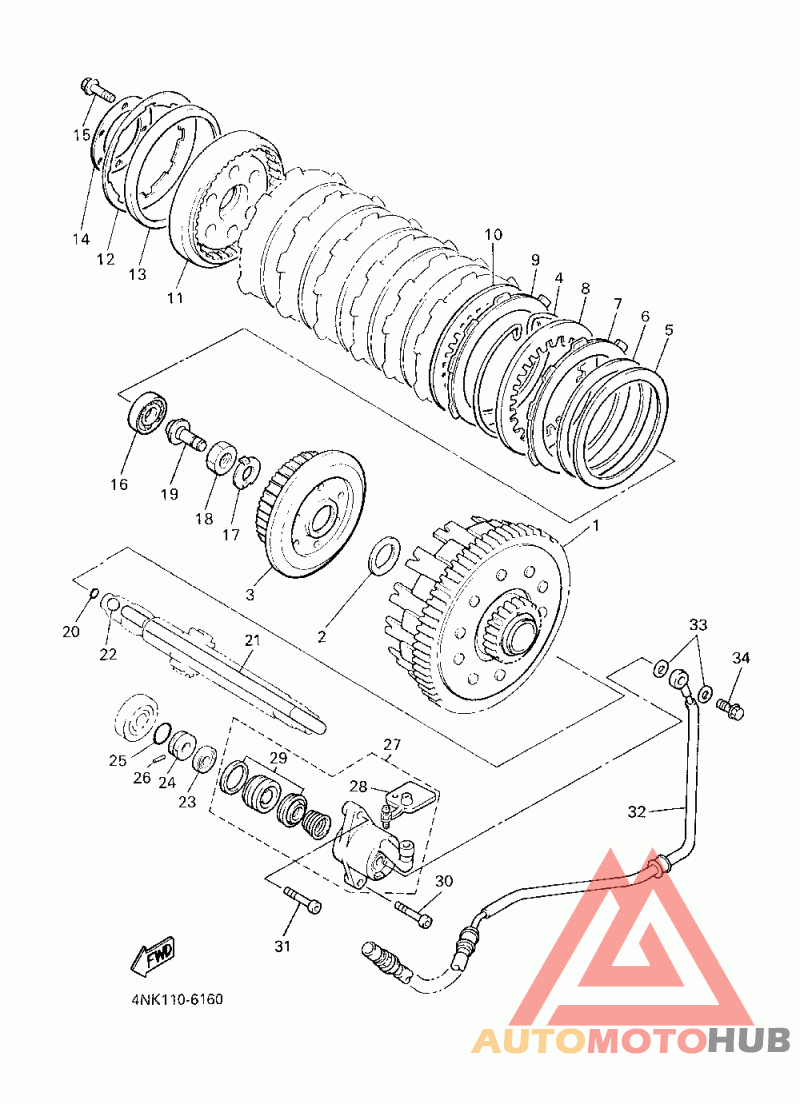 15
14
12
13
11
10
9
4
8
7
6
5
16
19
18
17
3
2
1
20
22
21
33
34
25
26
24
23
29
27
28
32
30
31
FWD
4NK110-6160
AUTOMOTOHUB