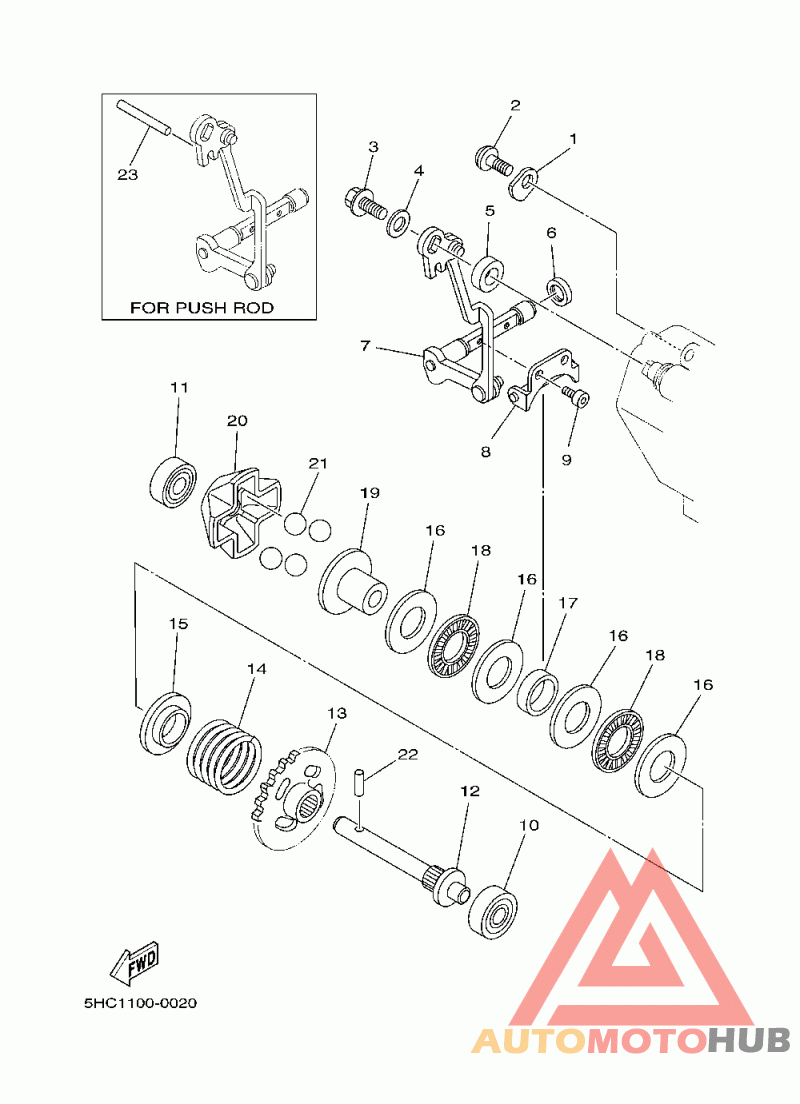 23

FOR PUSH ROD

2
1
3
4
5
6
7
8
9
11
20
21
19
16
18
16
17
16
18
16
15
14
13
22
12
10

FWD

5HC1100-0020

AUTOMOTOHUB