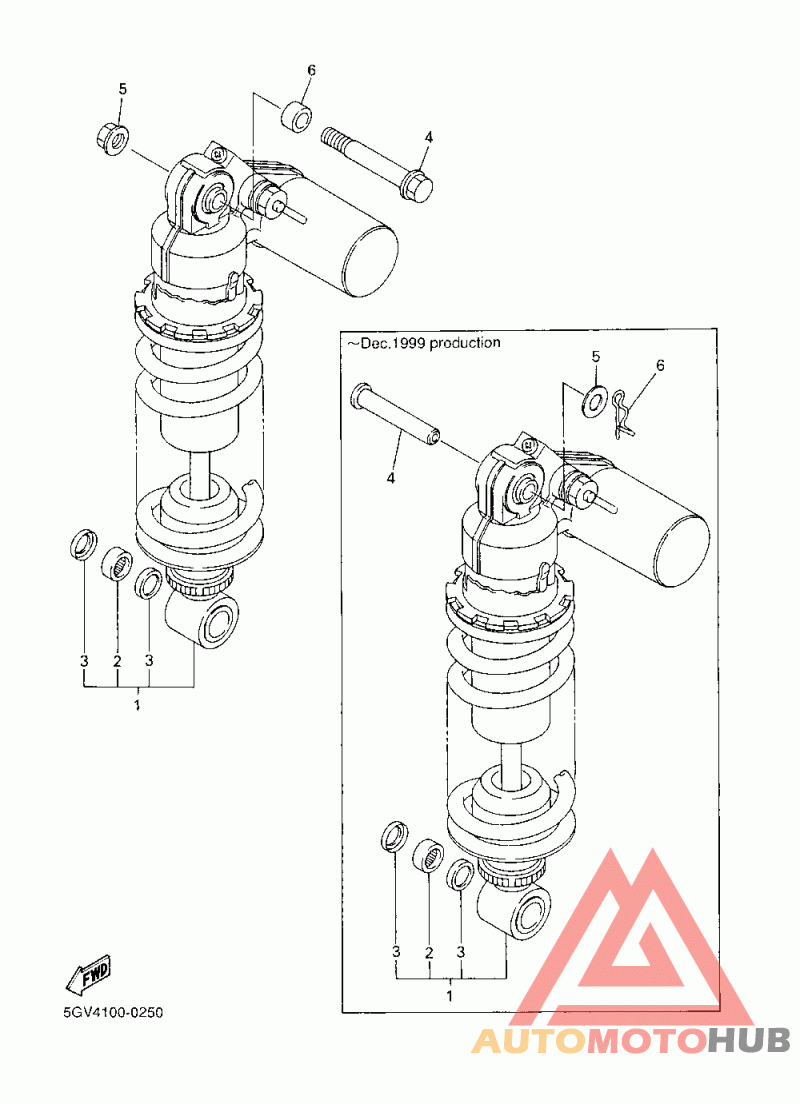 5
6
4
3
2
3
1
~Dec.1999 production
5
6
4
3
2
3
1
FWD
5GV4100-0250
AUTOMOTOHUB