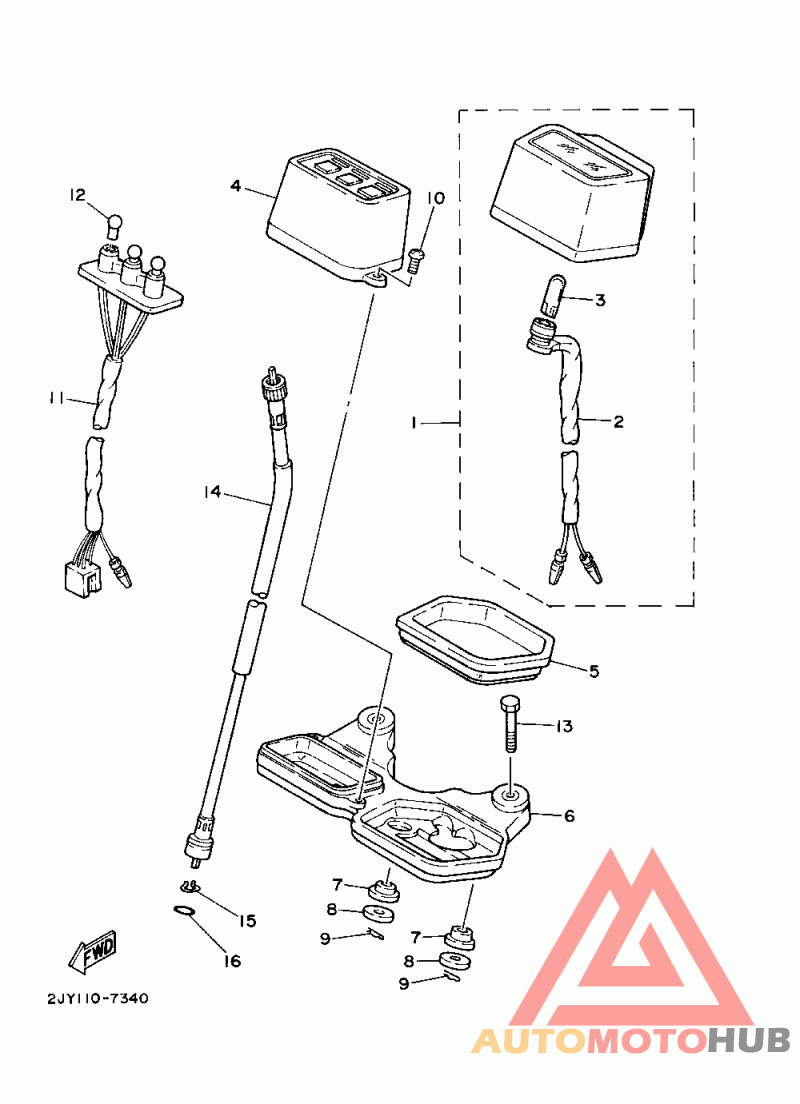 12
4
10
3
11
1
2
14
5
13
6
7
8
9
7
8
9
15
16
FWD
2JY110-7340
AUTOMOTOHUB