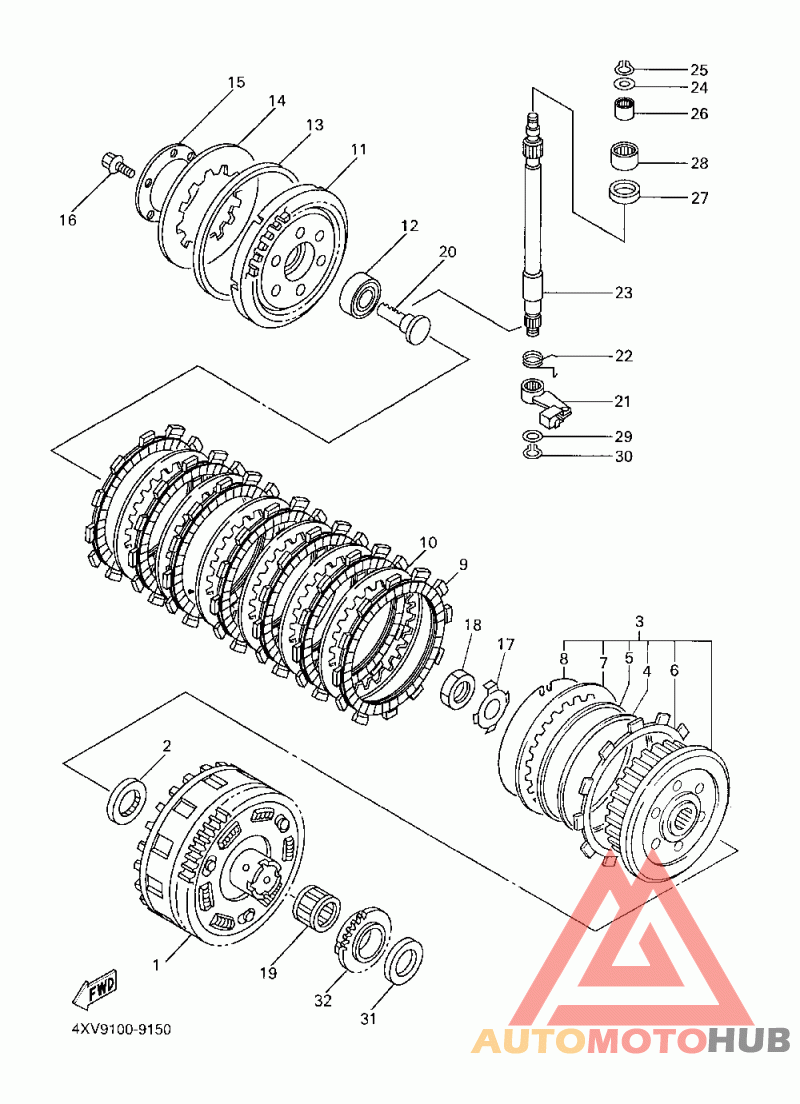 15
14
13
11
16
12
20
25
24
26
28
27
23
22
21
29
30
10
9
18
17
3
8
7
5
4
6
2
1
19
32
31
FWD
4XV9100-9150
AUTOMOTOHUB