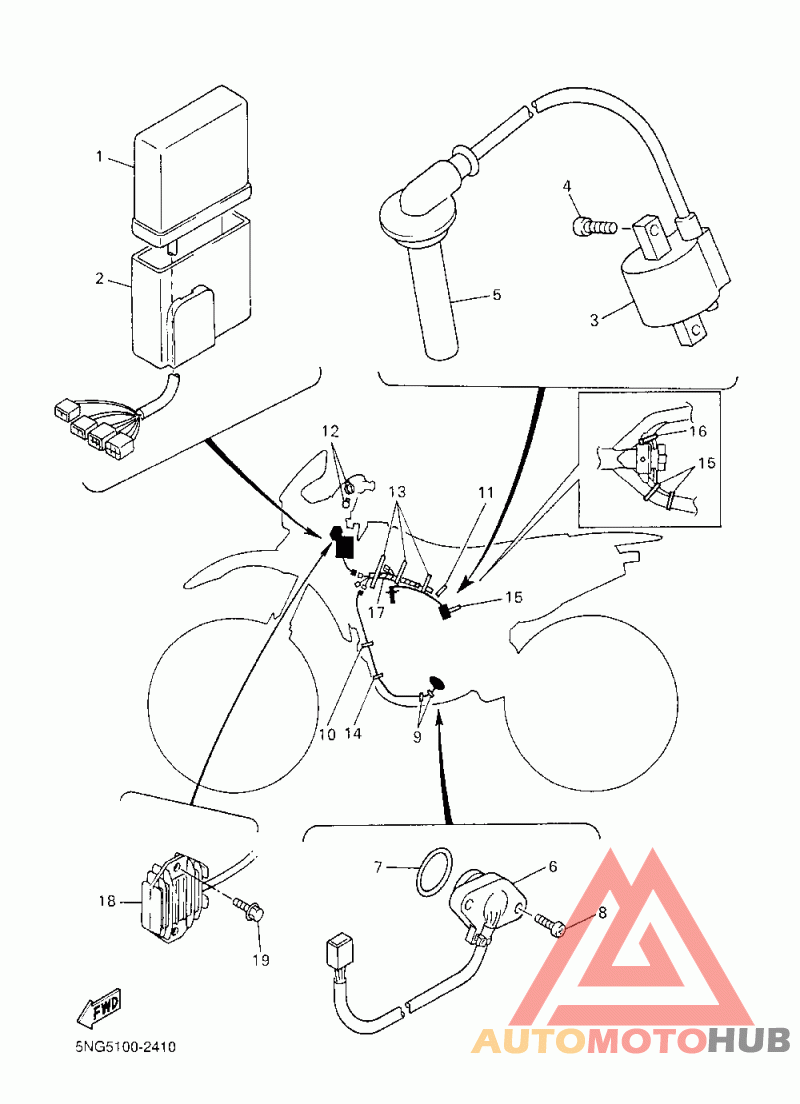 1
2
4
5
3
12
13
11
16
15
17
15
10
14
9
7
6
8
18
19
FWD
5NG5100-2410
AUTOMOTOHUB