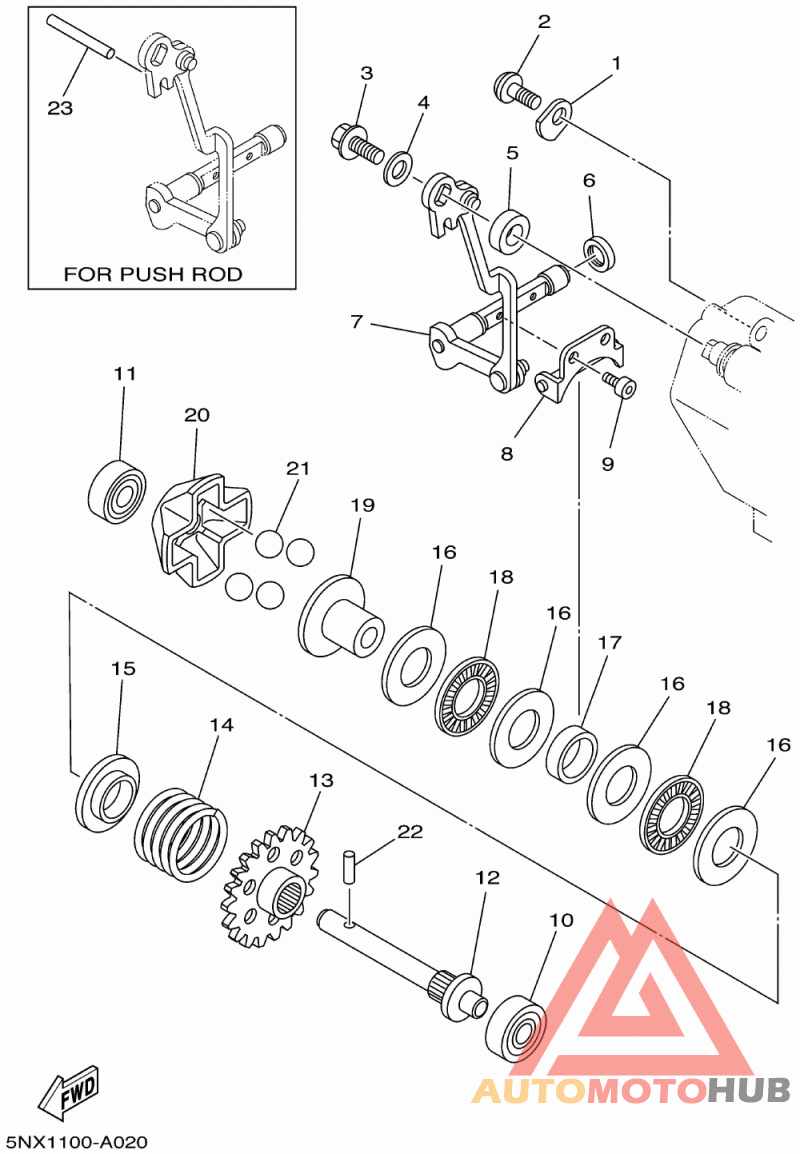 23

FOR PUSH ROD

2
1
3
4
5
6
7
8
9
11
20
21
19
16
18
16
17
16
18
16
15
14
13
22
12
10

FWD

5NX1100-A020

AUTOMOTOHUB